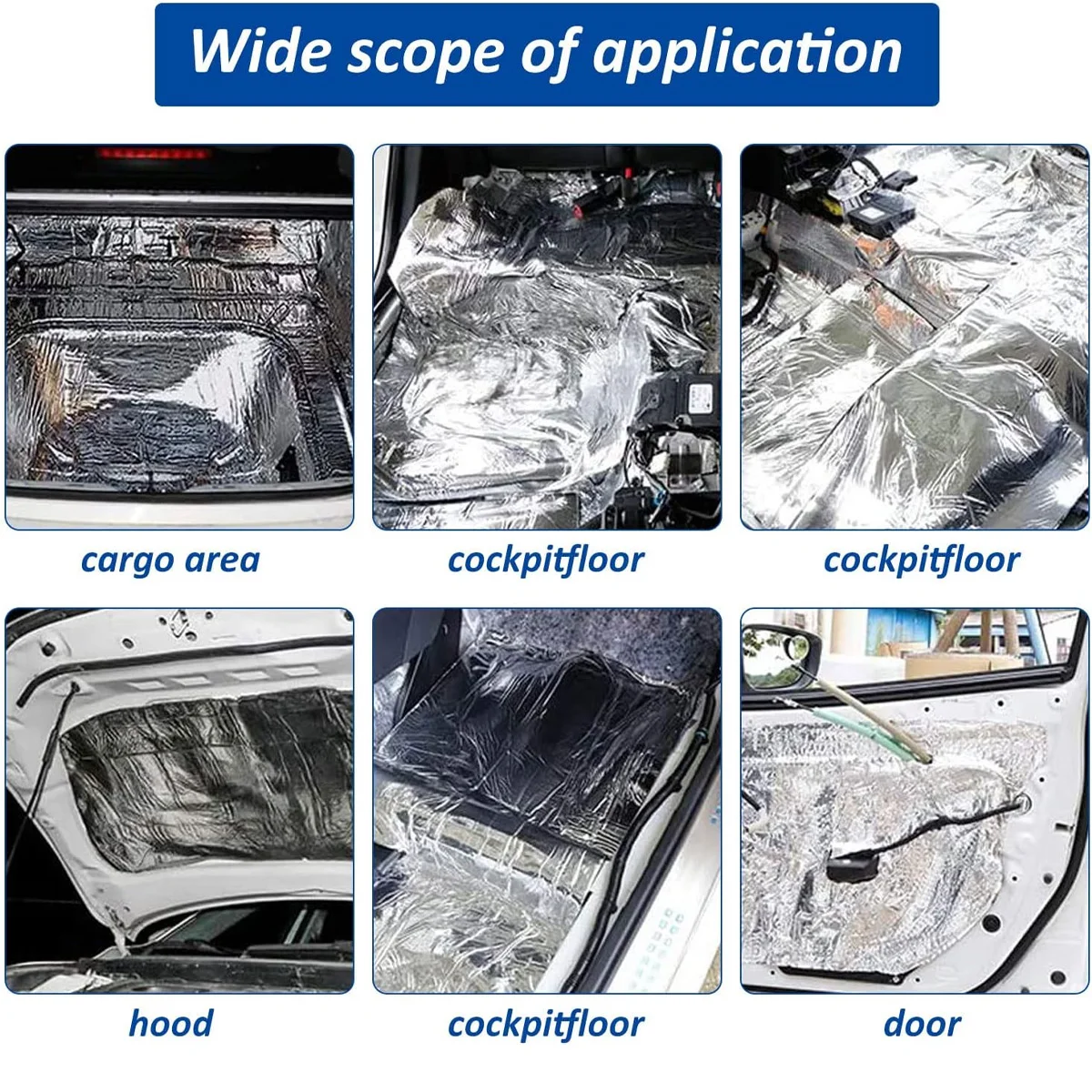 Wide scope of application

cargo area

cockpitfloor

cockpitfloor

hood

cockpitfloor

door