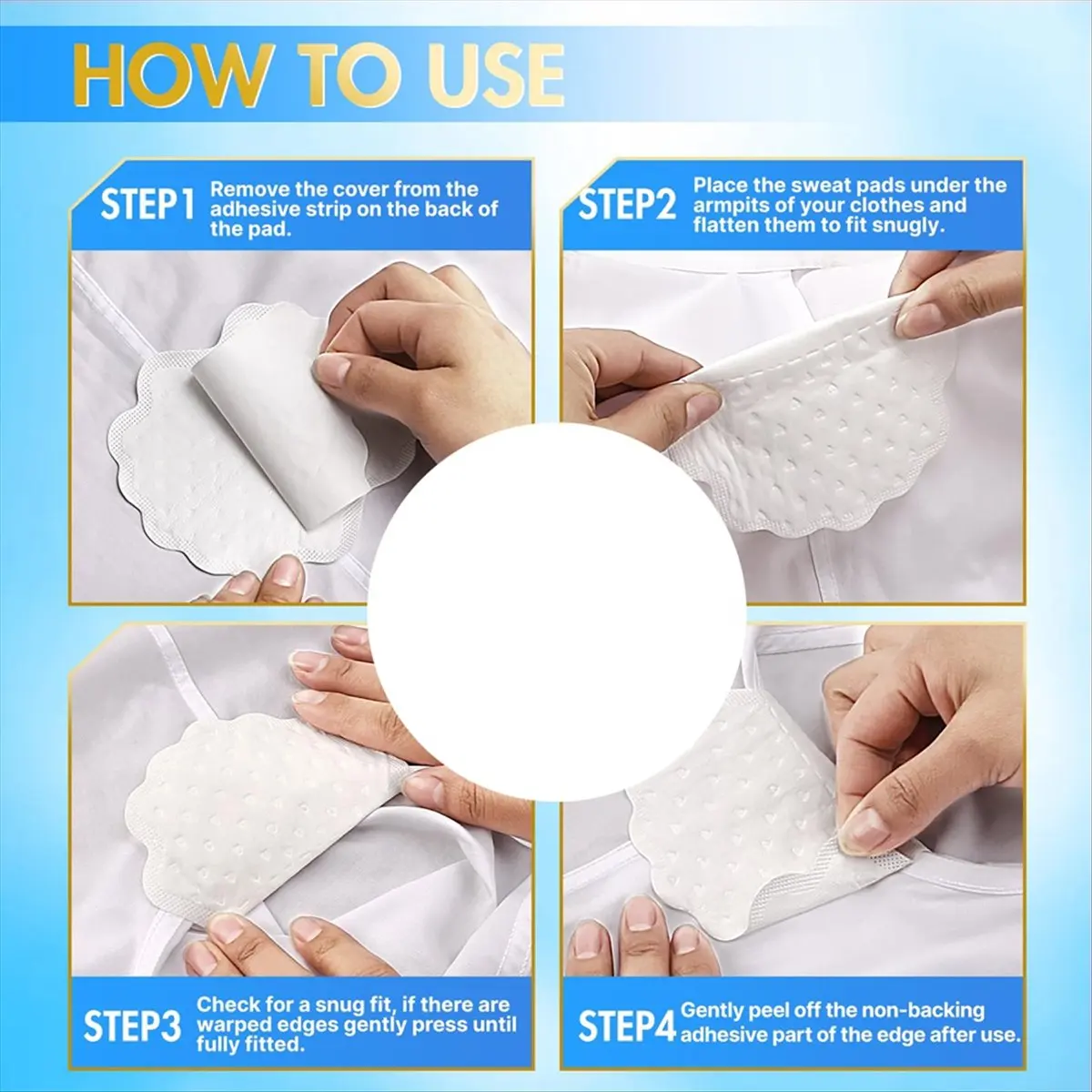 HOW TO USE

STEP1 Remove the cover from the adhesive strip on the back of the pad.

STEP2 Place the sweat pads under the armpits of your clothes and flatten them to fit snugly.

STEP3 Check for a snug fit, if there are warped edges gently press until fully fitted.

STEP4 Gently peel off the non-backing adhesive part of the edge after use.