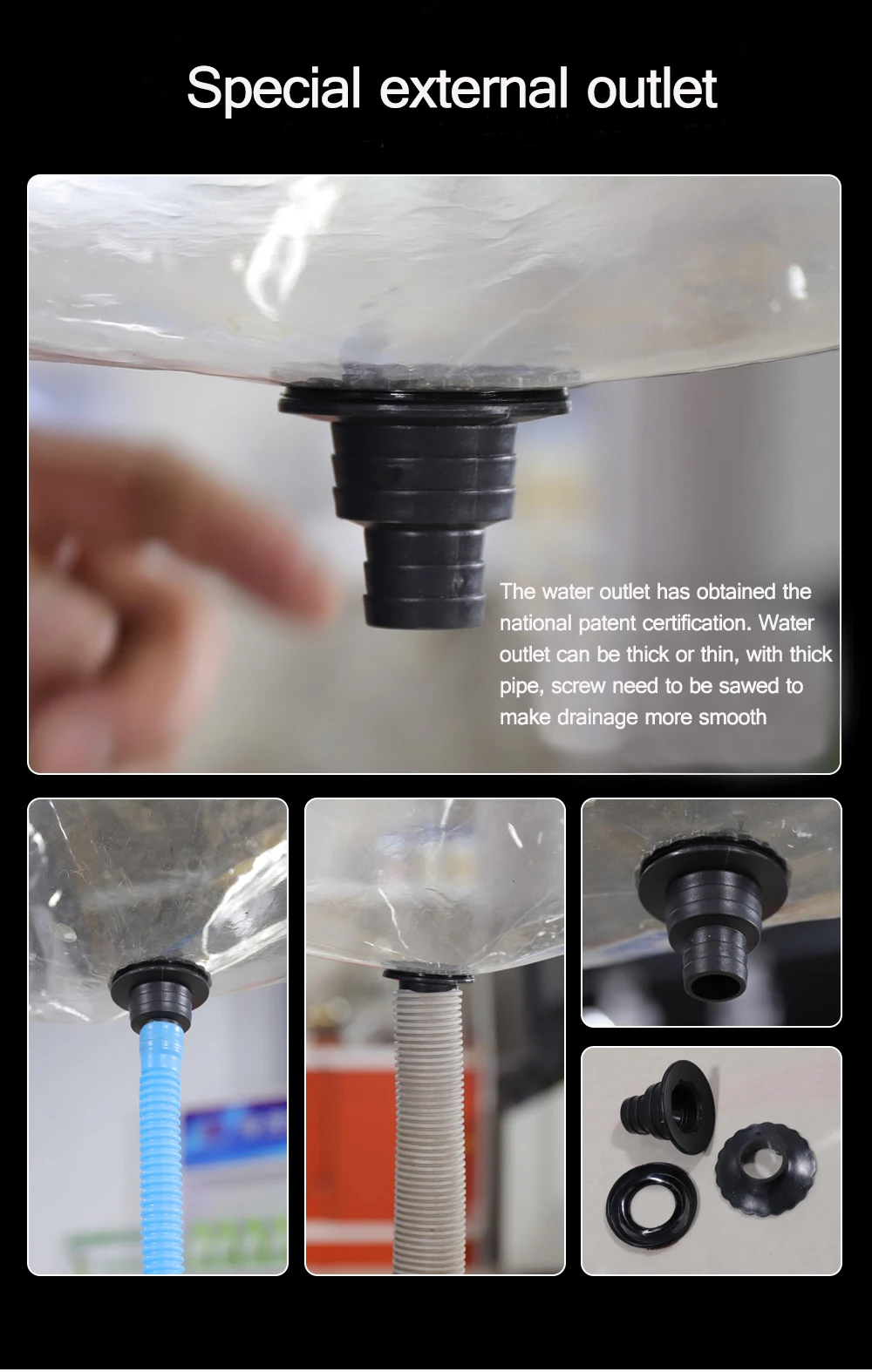 Special external outlet

The water outlet has obtained the national patent certification. Water outlet can be thick or thin, with thick pipe, screw need to be sawed to make drainage more smooth