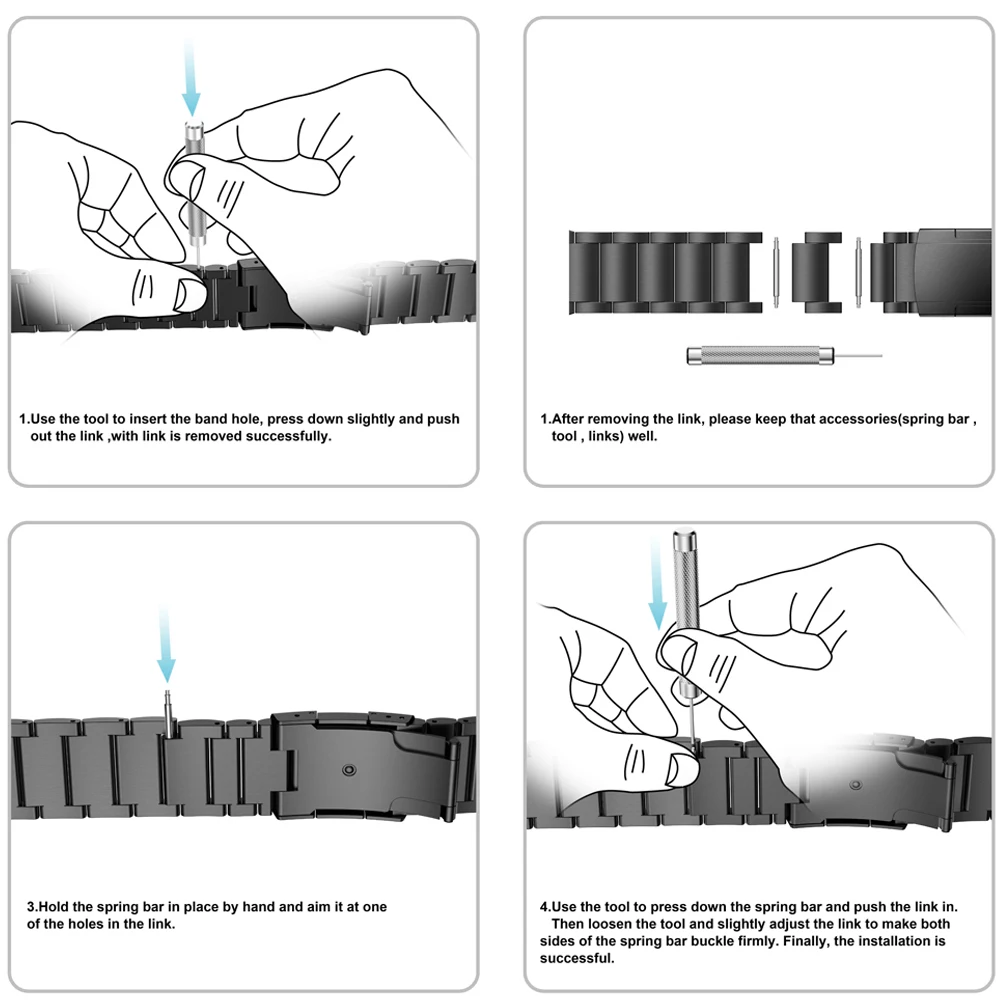 1.Use the tool to insert the band hole, press down slightly and push out the link ,with link is removed successfully.

1.After removing the link, please keep that accessories(spring bar , tool , links) well.

3.Hold the spring bar in place by hand and aim it at one of the holes in the link.

4.Use the tool to press down the spring bar and push the link in. Then loosen the tool and slightly adjust the link to make both sides of the spring bar buckle firmly. Finally, the installation is successful.