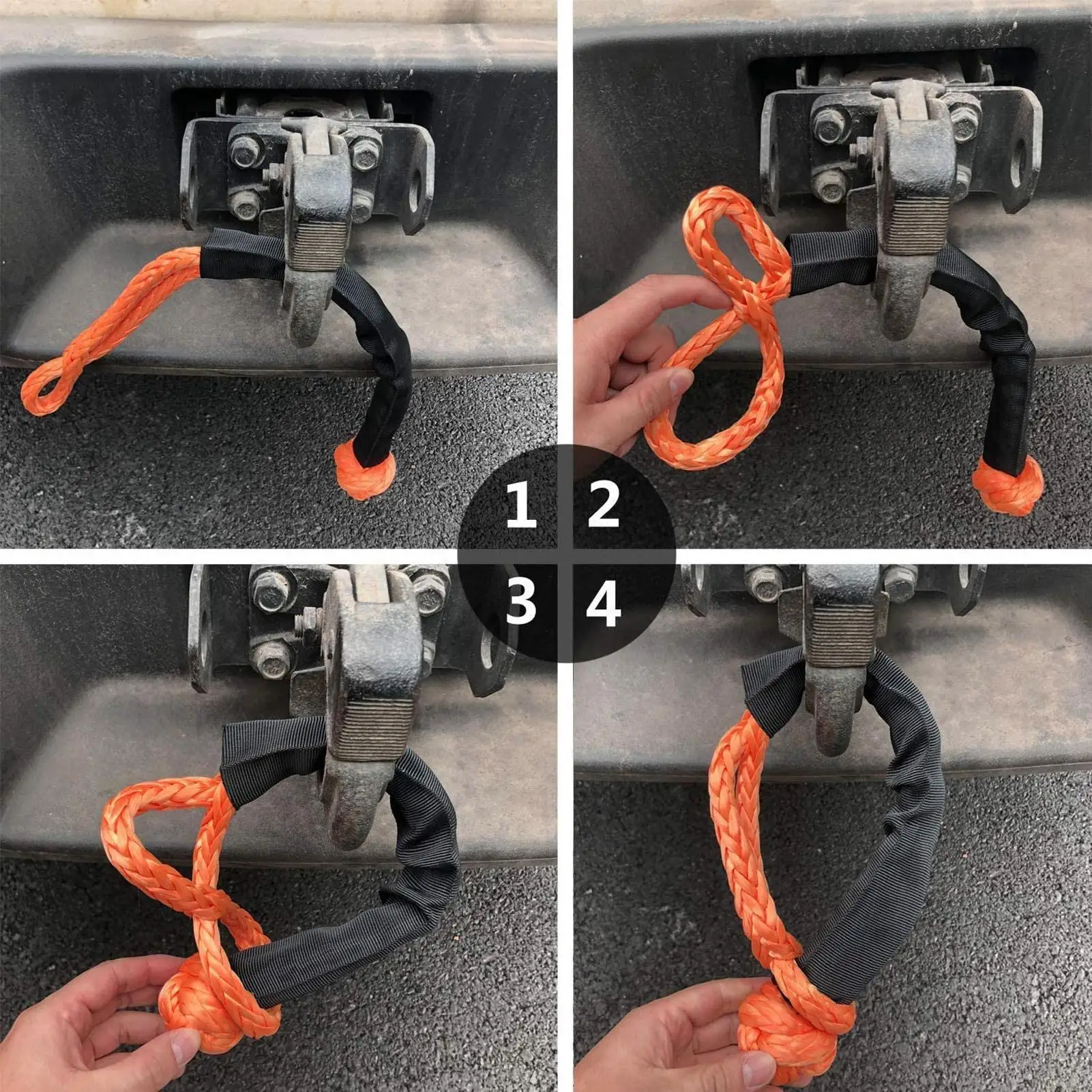 1 2
3 4