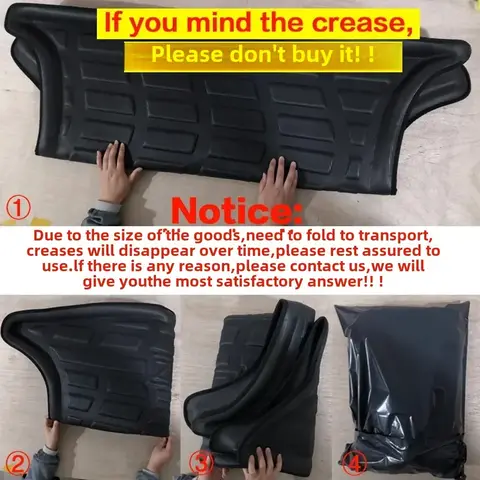 If you mind the crease,
Please don't buy it! !

①

Notice:
Due to the size of the goods,need to fold to transport, creases will disappear over time,please rest assured to use.lf there is any reason,please contact us,we will give youthe most satisfactory answer!! !

②

③

④