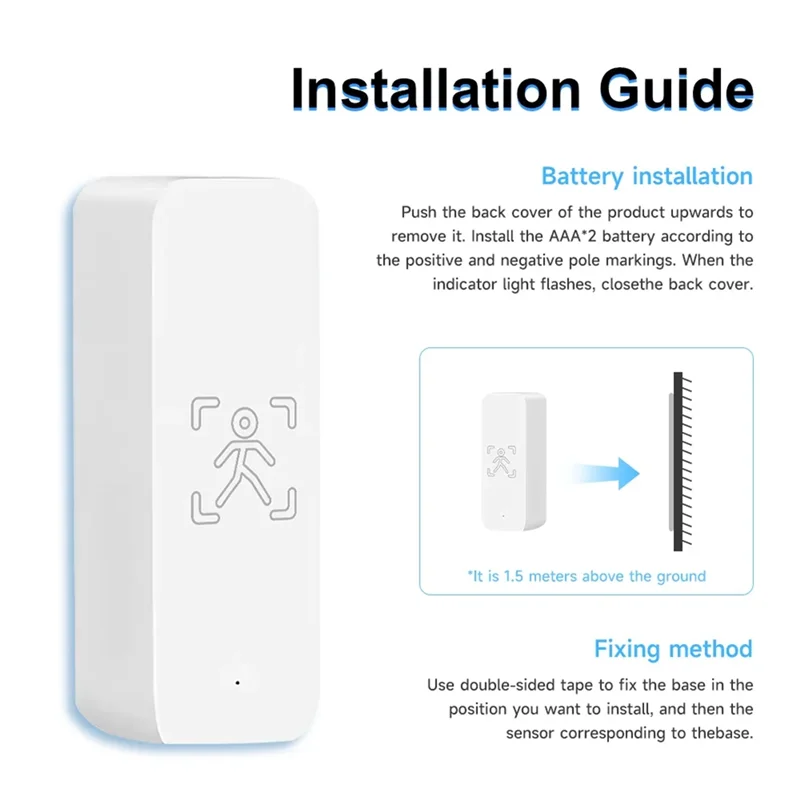 Installation Guide

Battery installation

Push the back cover of the product upwards to remove it. Install the AAA*2 battery according to the positive and negative pole markings. When the indicator light flashes, closethe back cover.

*It is 1.5 meters above the ground

Fixing method

Use double-sided tape to fix the base in the position you want to install, and then the sensor corresponding to thebase.