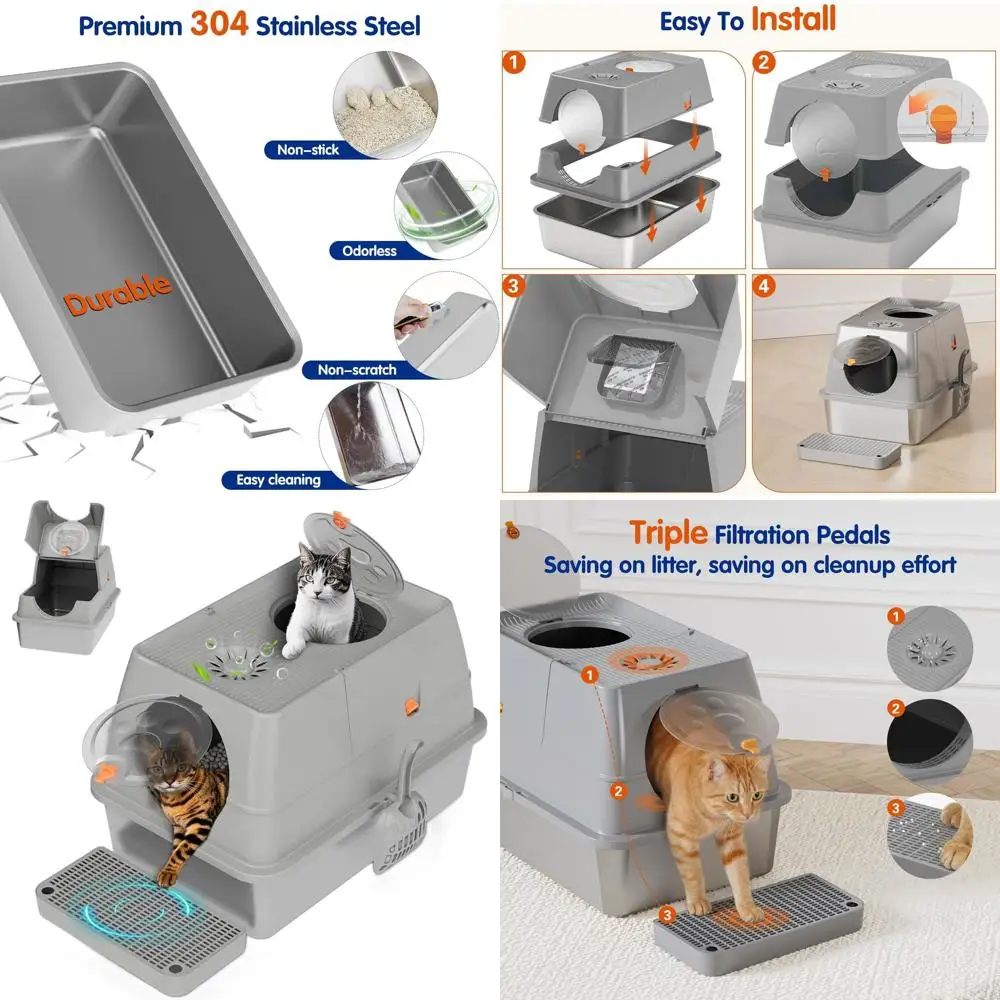 Premium 304 Stainless Steel

Durable

Non-stick

Odorless

Non-scratch

Easy cleaning

Easy To Install

1

2

3

4

Triple Filtration Pedals
Saving on litter, saving on cleanup effort

1

2

3

1

2

3