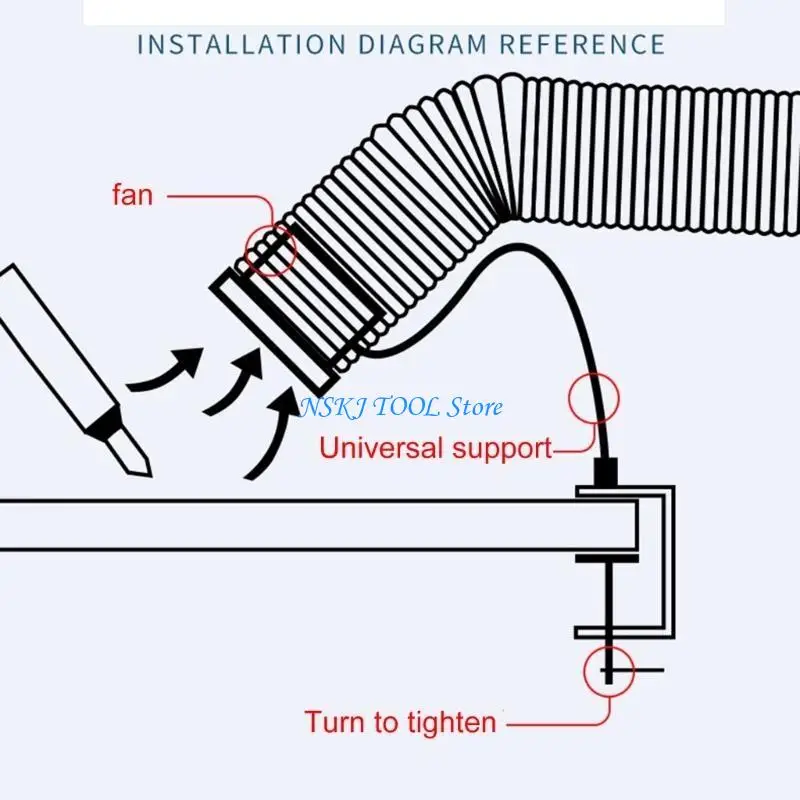 INSTALLATION DIAGRAM REFERENCE

fan

NSKJ TOOL Store

Universal support

Turn to tighten