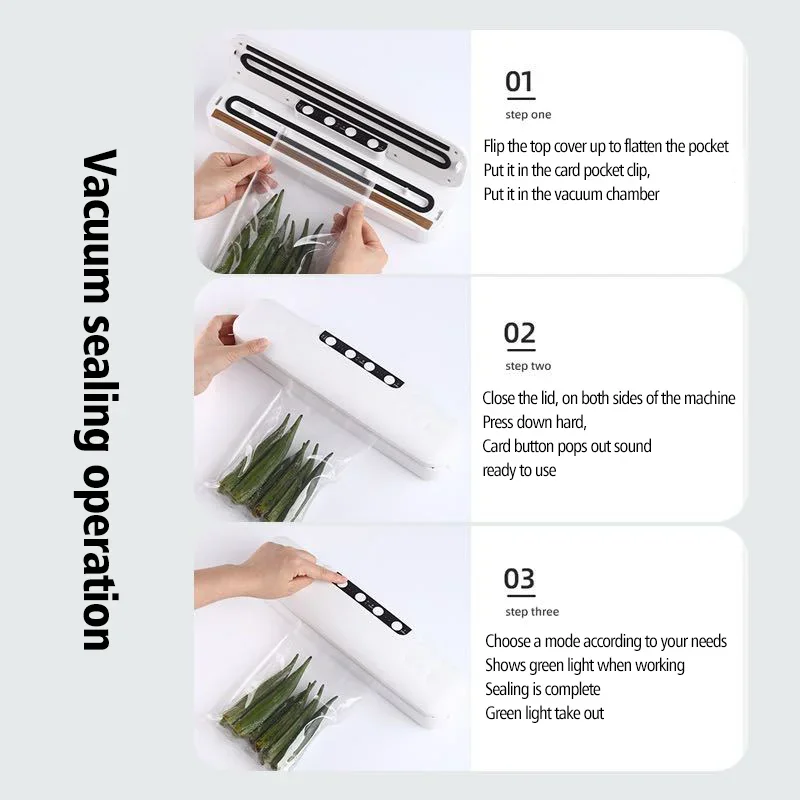 Vacuum sealing operation

01
step one
Flip the top cover up to flatten the pocket
Put it in the card pocket clip,
Put it in the vacuum chamber

02
step two
Close the lid, on both sides of the machine
Press down hard,
Card button pops out sound
ready to use

03
step three
Choose a mode according to your needs
Shows green light when working
Sealing is complete
Green light take out