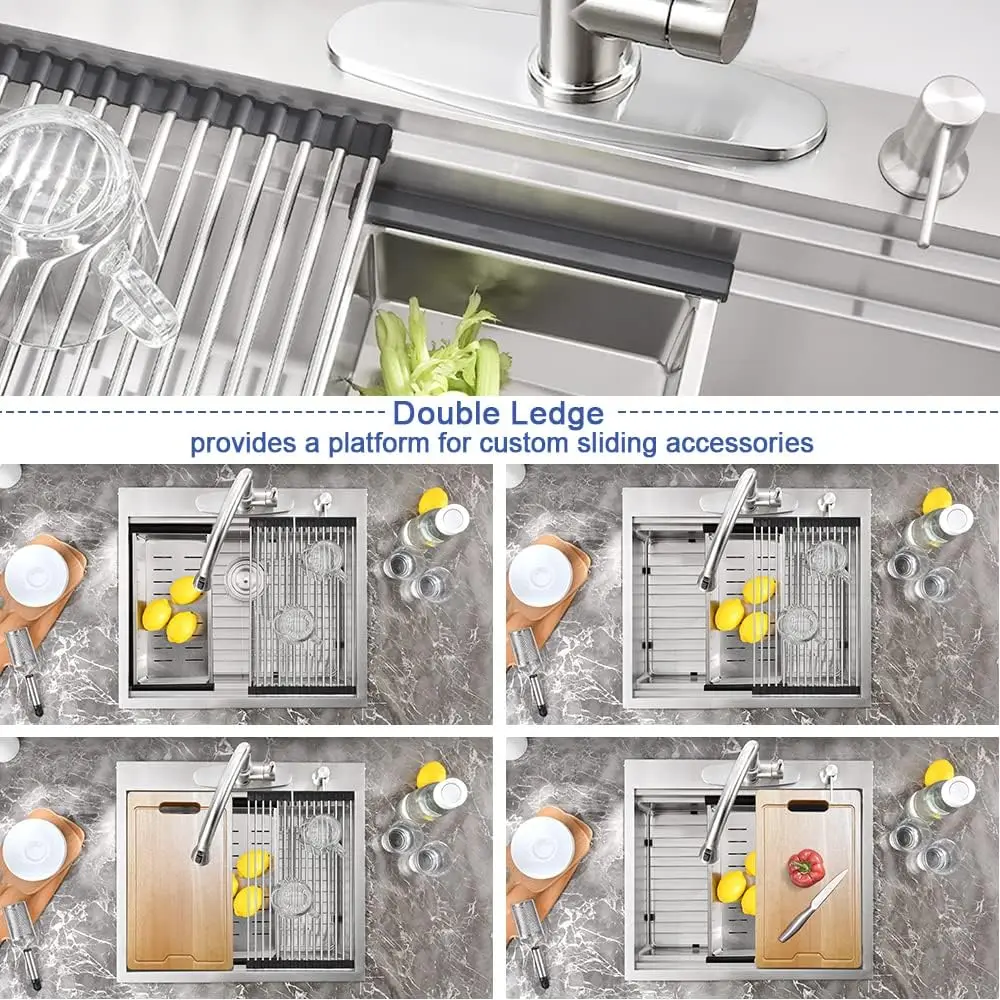 Double Ledge
provides a platform for custom sliding accessories