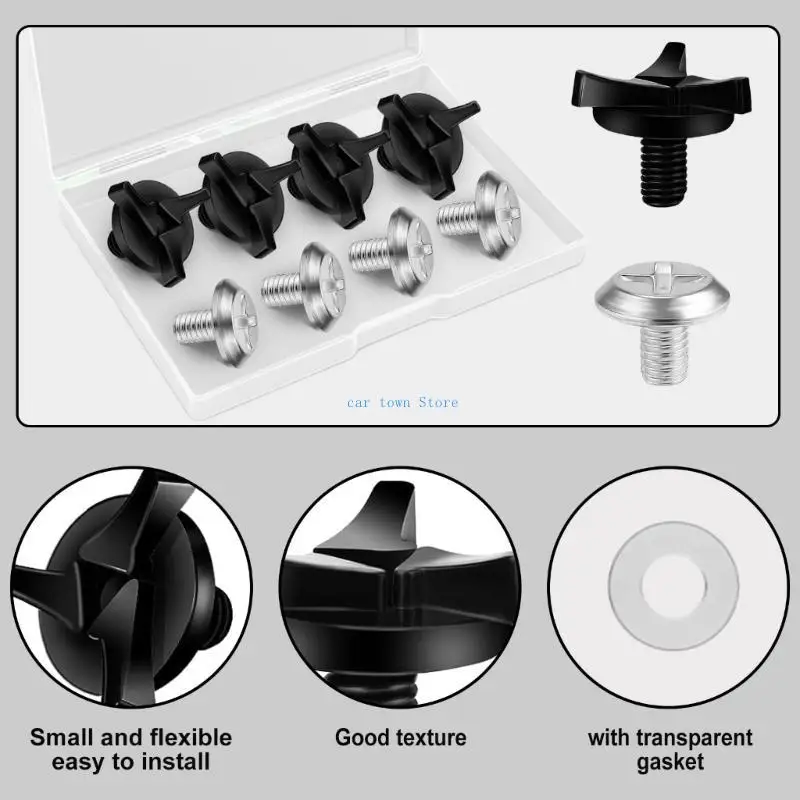 car town Store

Small and flexible easy to install

Good texture

with transparent gasket