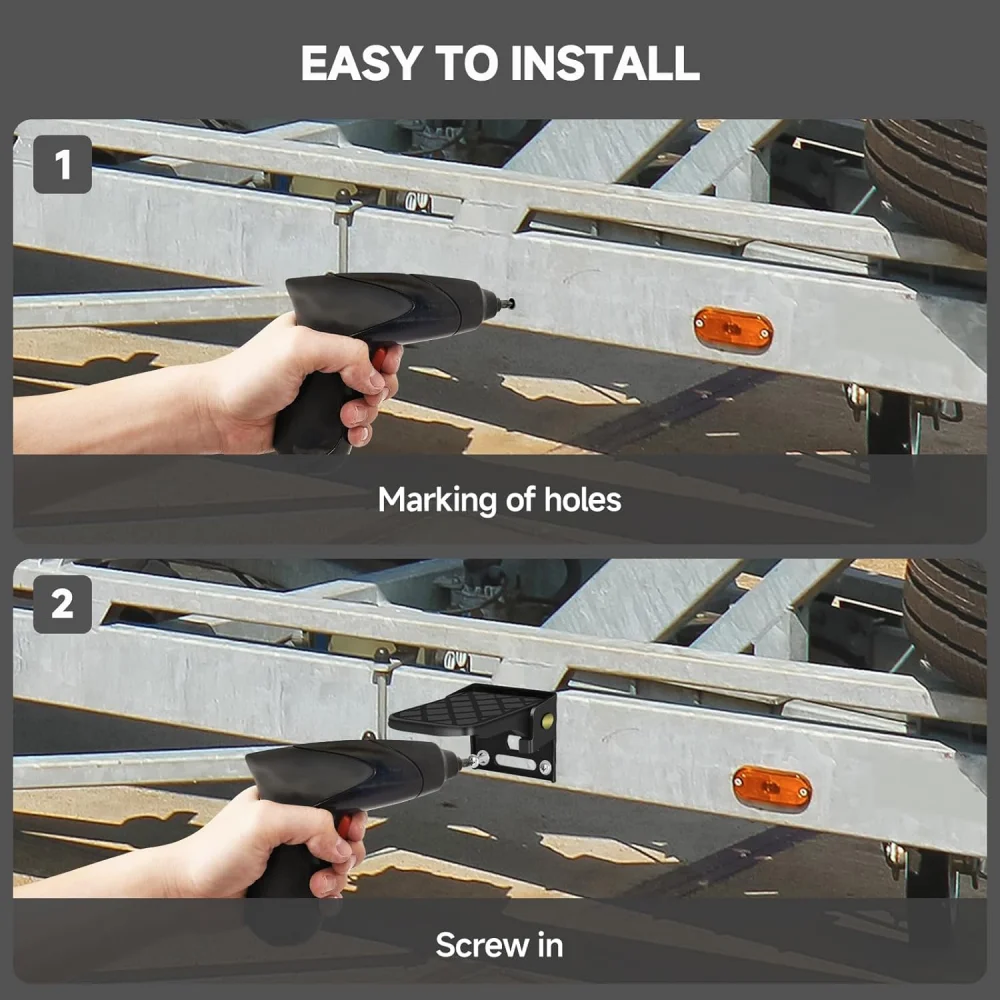 EASY TO INSTALL

1

Marking of holes

2

Screw in