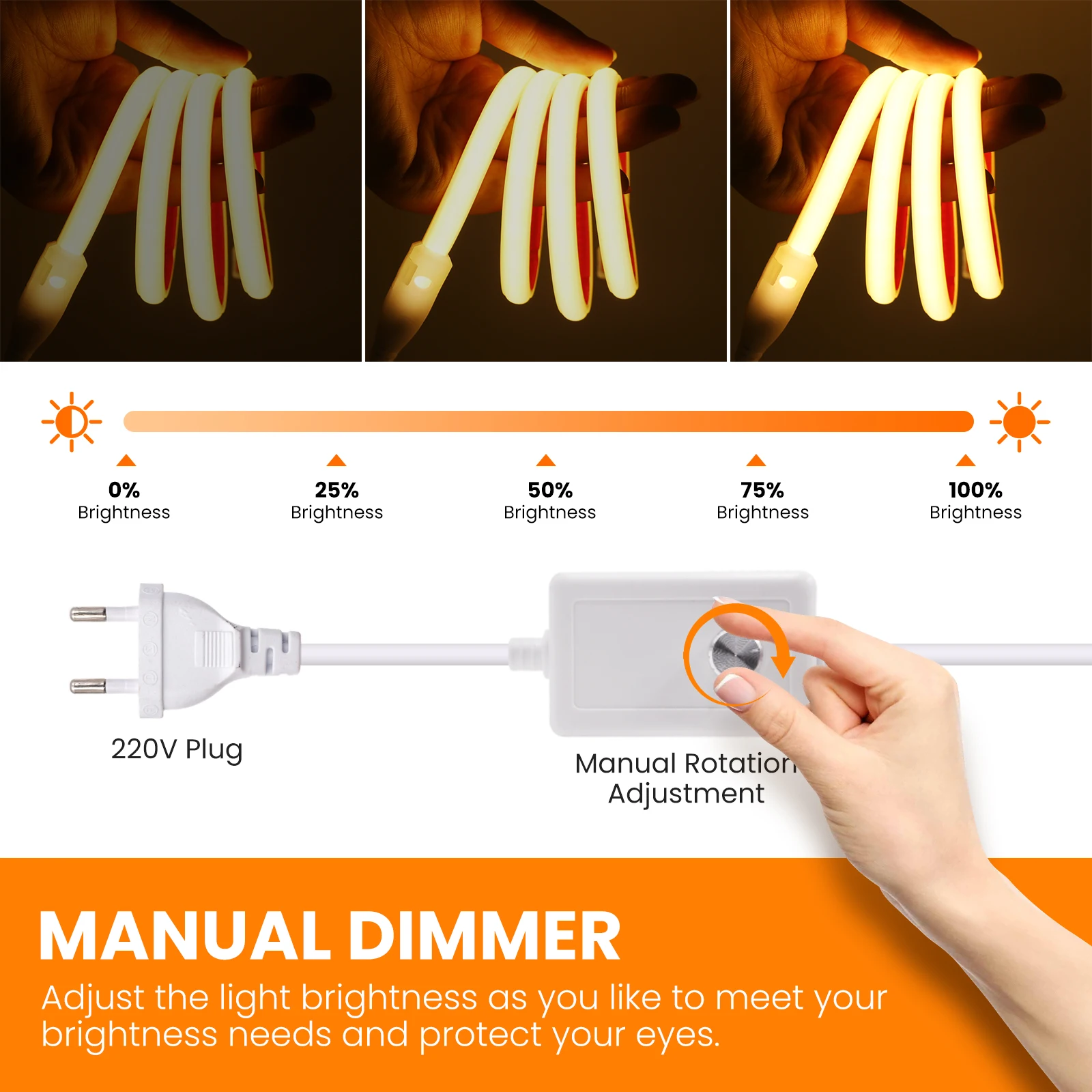 0%
Brightness

25%
Brightness

50%
Brightness

75%
Brightness

100%
Brightness

220V Plug

Manual Rotation
Adjustment

MANUAL DIMMER

Adjust the light brightness as you like to meet your brightness needs and protect your eyes.