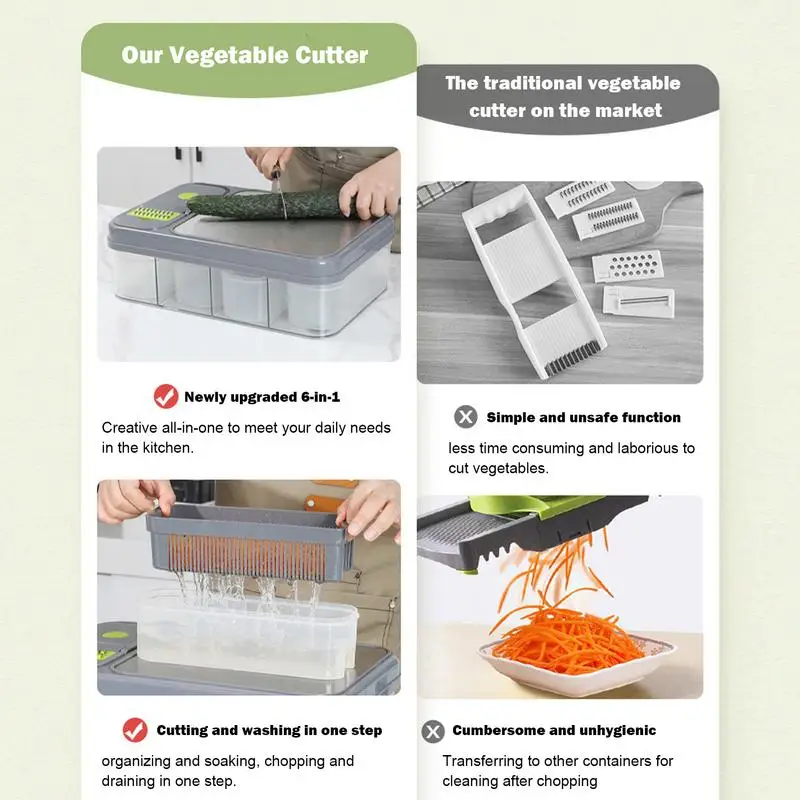 Our Vegetable Cutter

Newly upgraded 6-in-1

Creative all-in-one to meet your daily needs in the kitchen.

Cutting and washing in one step

organizing and soaking, chopping and draining in one step.

The traditional vegetable cutter on the market

Simple and unsafe function

less time consuming and laborious to cut vegetables.

Cumbersome and unhygienic

Transferring to other containers for cleaning after chopping