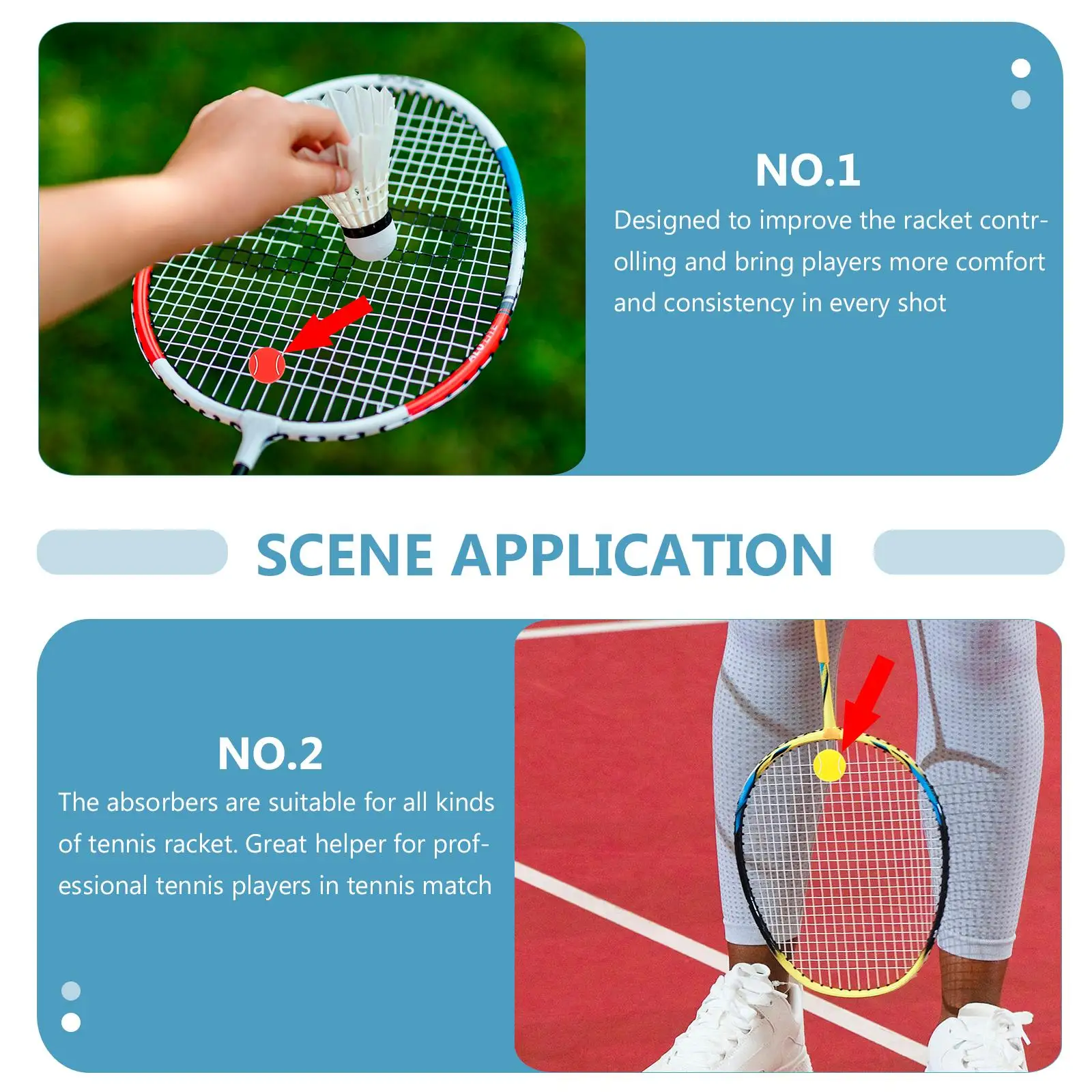 NO.1

Designed to improve the racket controlling and bring players more comfort and consistency in every shot

SCENE APPLICATION

NO.2

The absorbers are suitable for all kinds of tennis racket. Great helper for professional tennis players in tennis match