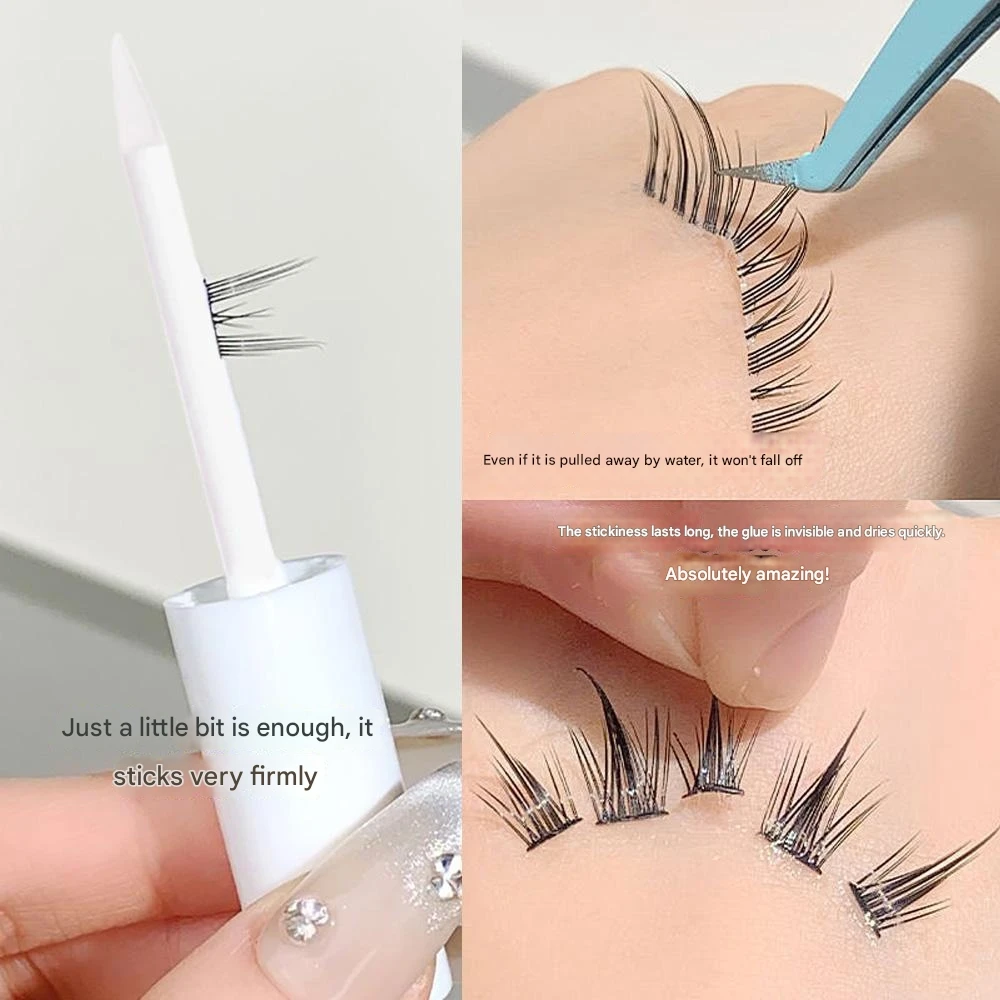 Just a little bit is enough, it sticks very firmly

Even if it is pulled away by water, it won't fall off

The stickiness lasts long, the glue is invisible and dries quickly.

Absolutely amazing!