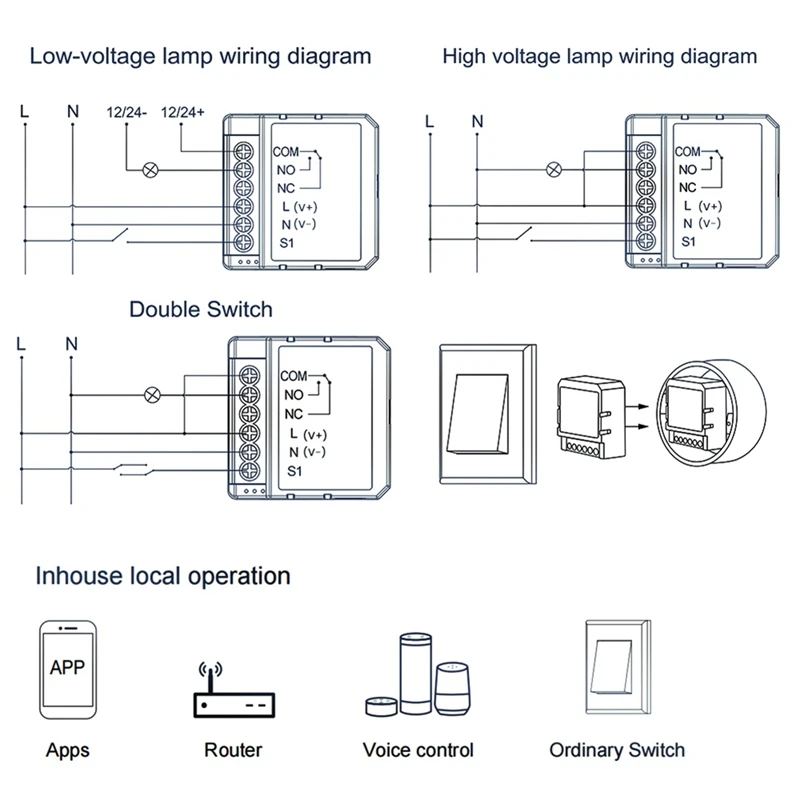 Low-voltage lamp wiring diagram

L N 12/24- 12/24+

COM
NO
NC
L (v+)
N (v-)
S1

High voltage lamp wiring diagram

L N

COM
NO
NC
L (v+)
N (v-)
S1

Double Switch

L N

COM
NO
NC
L (v+)
N (v-)
S1

Inhouse local operation

APP

Apps

Router

Voice control

Ordinary Switch