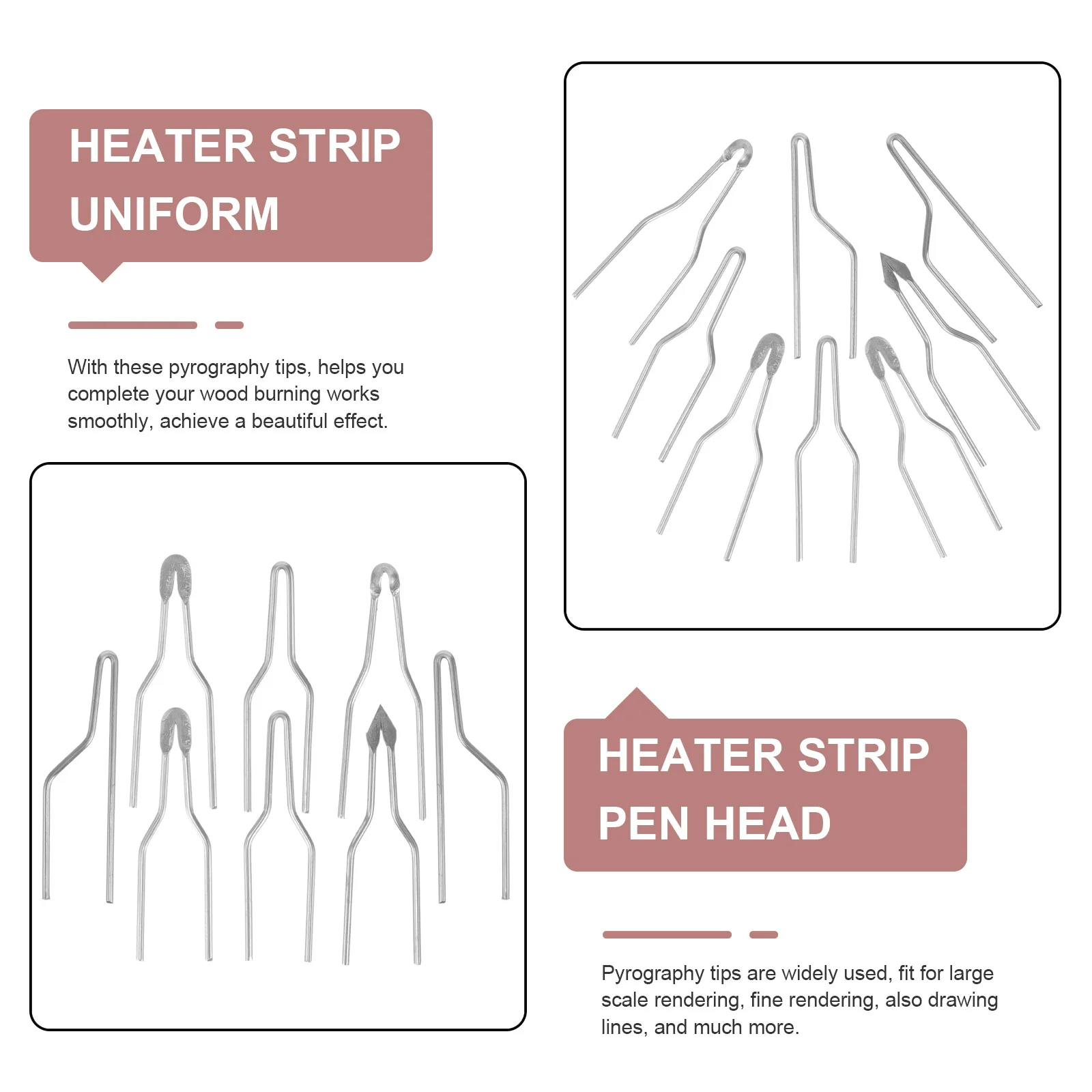 HEATER STRIP UNIFORM

With these pyrography tips, helps you complete your wood burning works smoothly, achieve a beautiful effect.

HEATER STRIP PEN HEAD

Pyrography tips are widely used, fit for large scale rendering, fine rendering, also drawing lines, and much more.