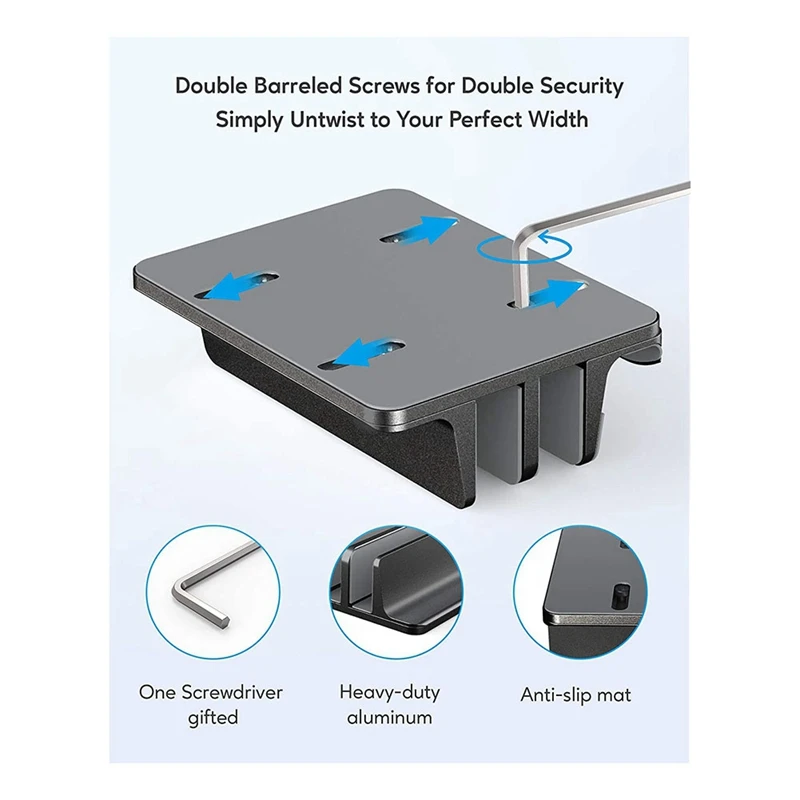 Double Barreled Screws for Double Security
Simply Untwist to Your Perfect Width

One Screwdriver gifted

Heavy-duty aluminum

Anti-slip mat