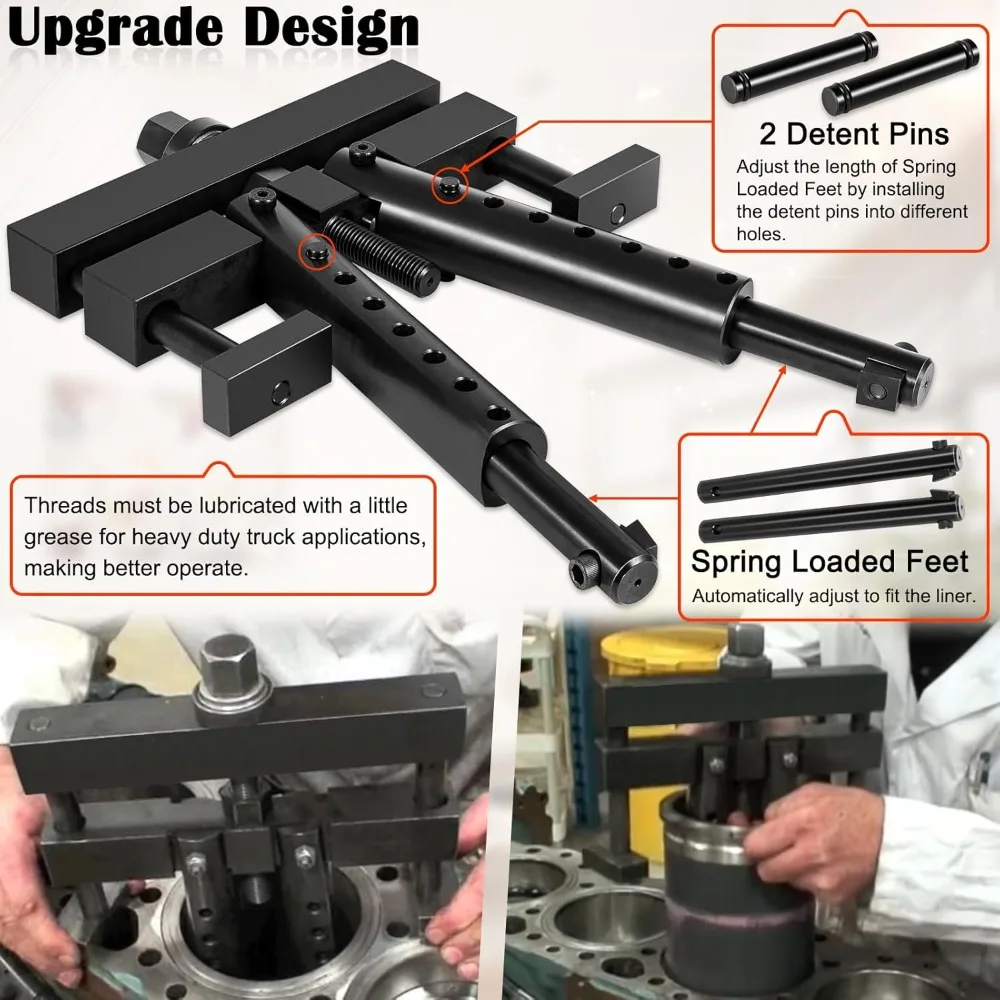 Upgrade Design

2 Detent Pins

Adjust the length of Spring Loaded Feet by installing the detent pins into different holes.

Threads must be lubricated with a little grease for heavy duty truck applications, making better operate.

Spring Loaded Feet

Automatically adjust to fit the liner.