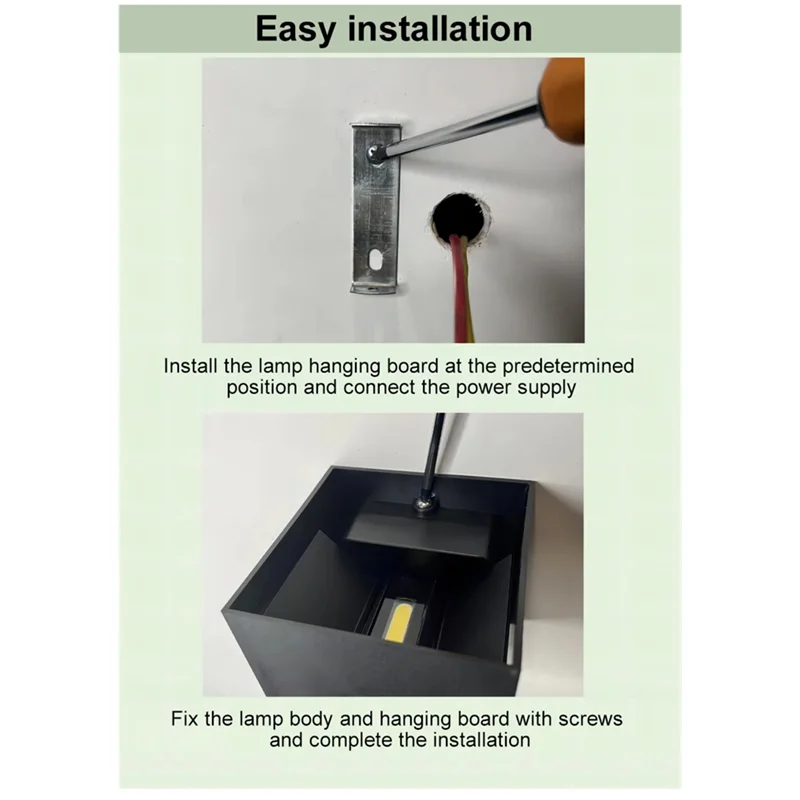 Easy installation

Install the lamp hanging board at the predetermined position and connect the power supply

Fix the lamp body and hanging board with screws and complete the installation