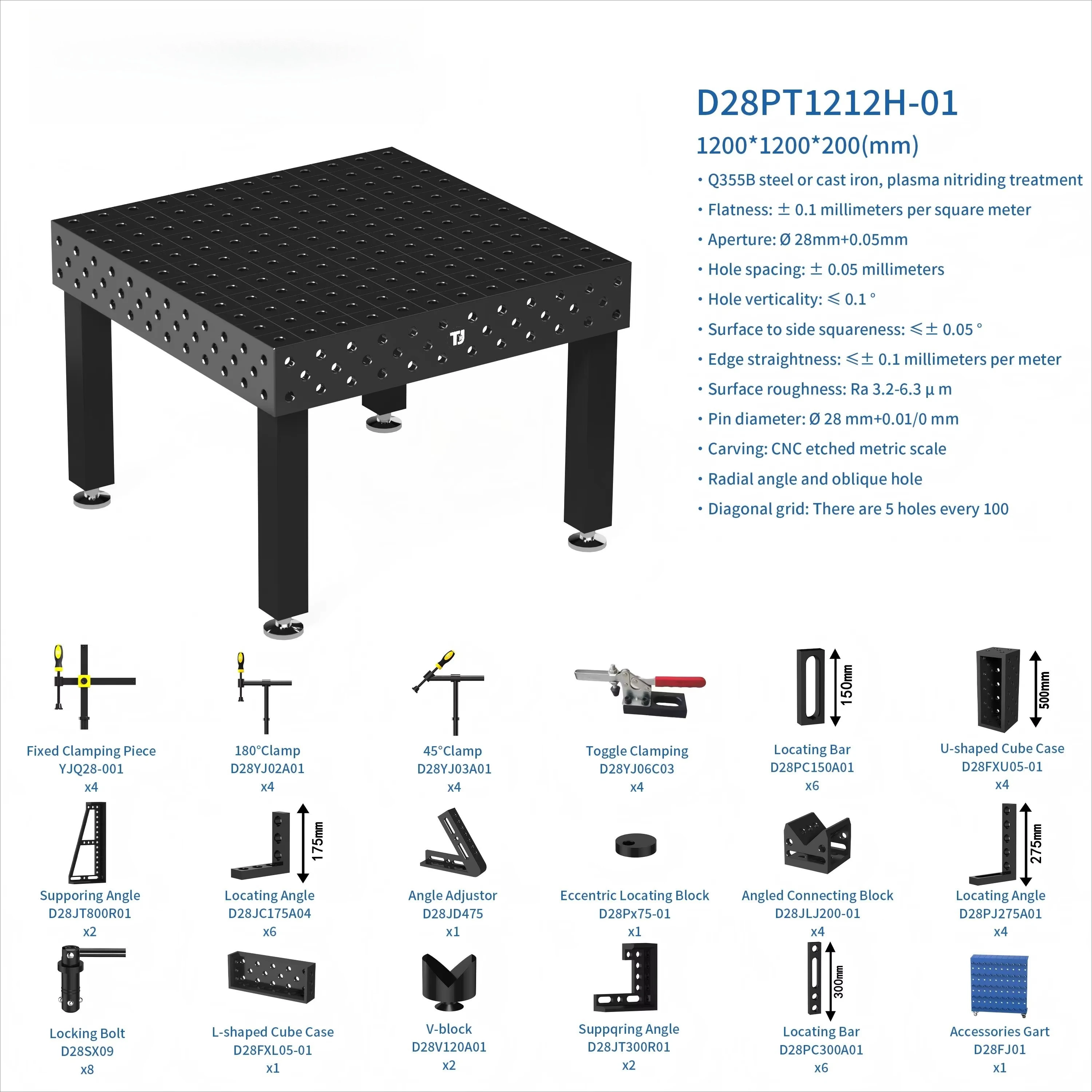 D28PT1212H-01

1200*1200*200(mm)

• Q355B steel or cast iron, plasma nitriding treatment
• Flatness: ± 0.1 millimeters per square meter
• Aperture: Ø 28mm+0.05mm
• Hole spacing: ± 0.05 millimeters
• Hole verticality: ≤ 0.1 °
• Surface to side squareness: ≤± 0.05 °
• Edge straightness: ≤± 0.1 millimeters per meter
• Surface roughness: Ra 3.2-6.3 μ m
• Pin diameter: Ø 28 mm+0.01/0 mm
• Carving: CNC etched metric scale
• Radial angle and oblique hole
• Diagonal grid: There are 5 holes every 100

TJ

Fixed Clamping Piece
YJQ28-001
x4

180°Clamp
D28YJ02A01
x4

45°Clamp
D28YJ03A01
x4

Toggle Clamping
D28YJ06C03
x4

150mm
Locating Bar
D28PC150A01
x6

500mm
U-shaped Cube Case
D28FXU05-01
x4

Supporing Angle
D28JT800R01
x2

175mm
Locating Angle
D28JC175A04
x6

Angle Adjustor
D28JD475
x1

Eccentric Locating Block
D28Px75-01
x1

Angled Connecting Block
D28JLJ200-01
x4

275mm
Locating Angle
D28PJ275A01
x4

Locking Bolt
D28SX09
x8

L-shaped Cube Case
D28FXL05-01
x1

V-block
D28V120A01
x2

Suppqring Angle
D28JT300R01
x2

300mm
Locating Bar
D28PC300A01
x6

Accessories Gart
D28FJ01
x1