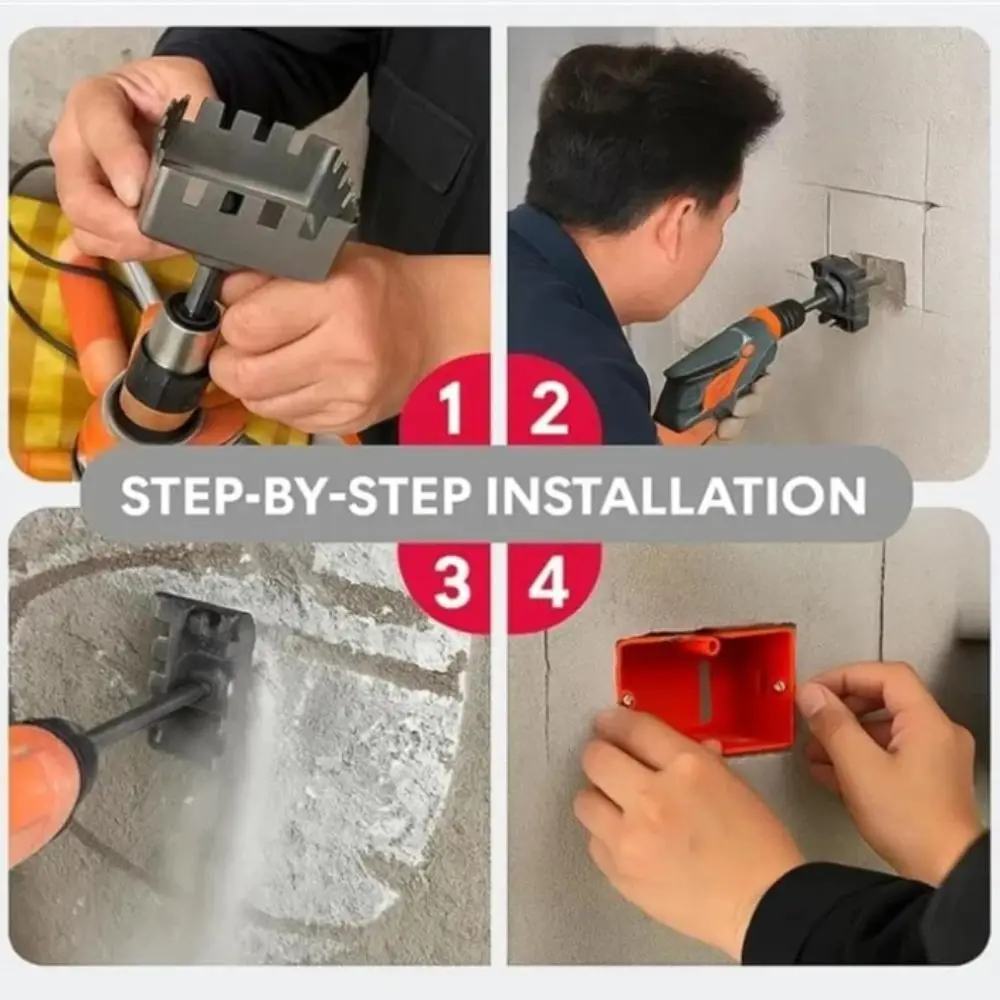 1 2
STEP-BY-STEP INSTALLATION
3 4