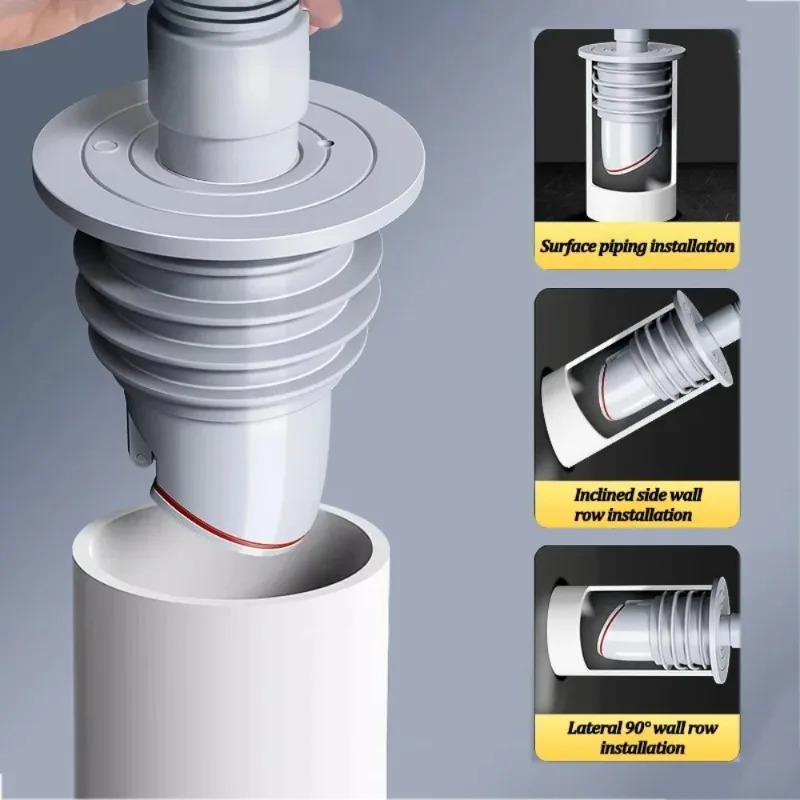 Surface piping installation

Inclined side wall row installation

Lateral 90° wall row installation