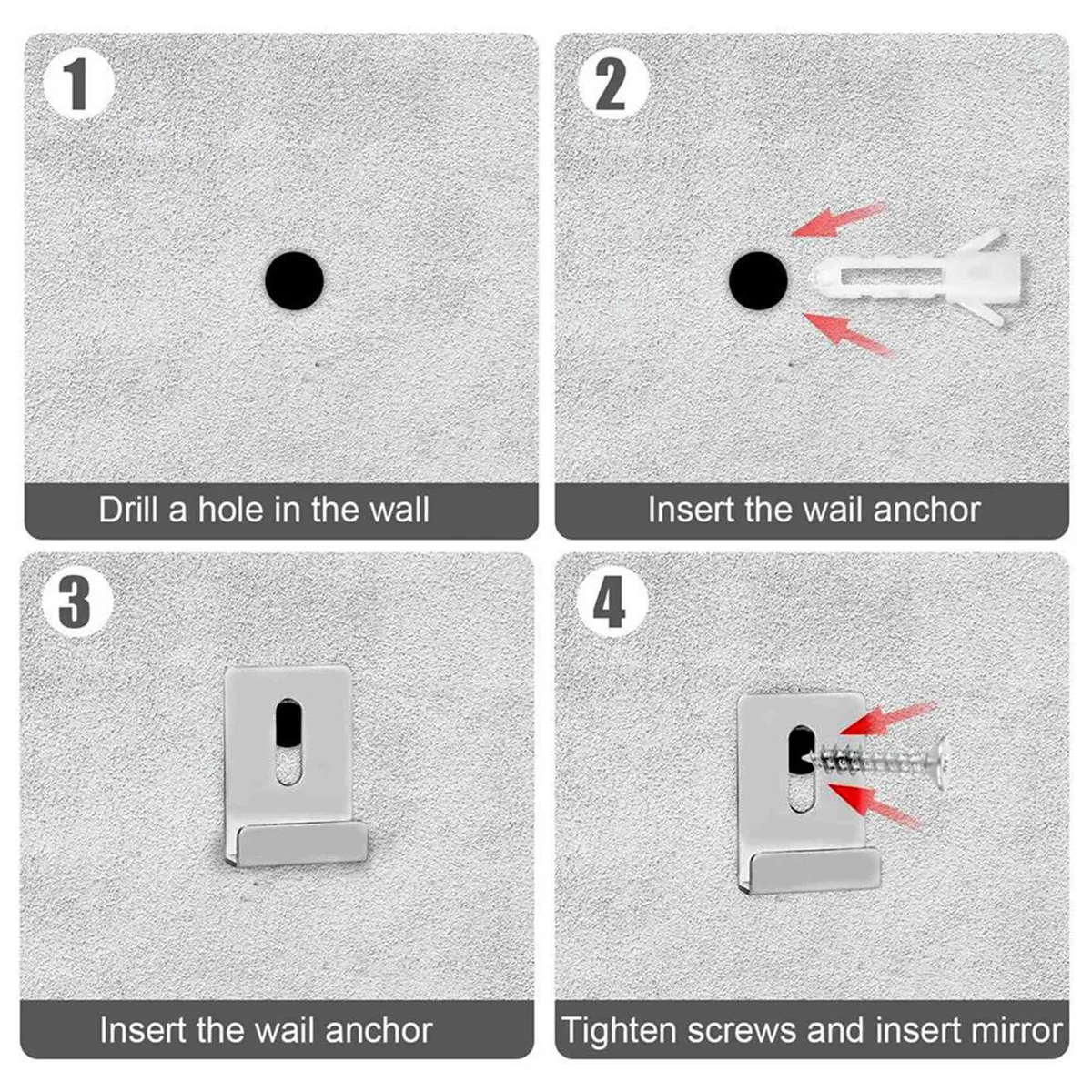 1

Drill a hole in the wall

2

Insert the wail anchor

3

Insert the wail anchor

4

Tighten screws and insert mirror