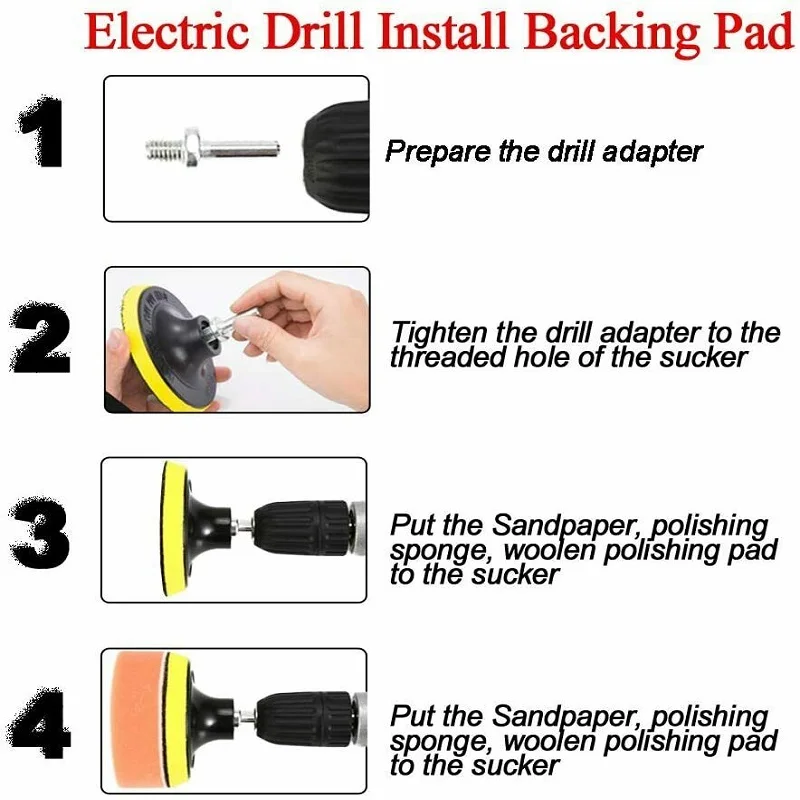 Electric Drill Install Backing Pad

1

Prepare the drill adapter

2

Tighten the drill adapter to the threaded hole of the sucker

3

Put the Sandpaper, polishing sponge, woolen polishing pad to the sucker

4

Put the Sandpaper, polishing sponge, woolen polishing pad to the sucker