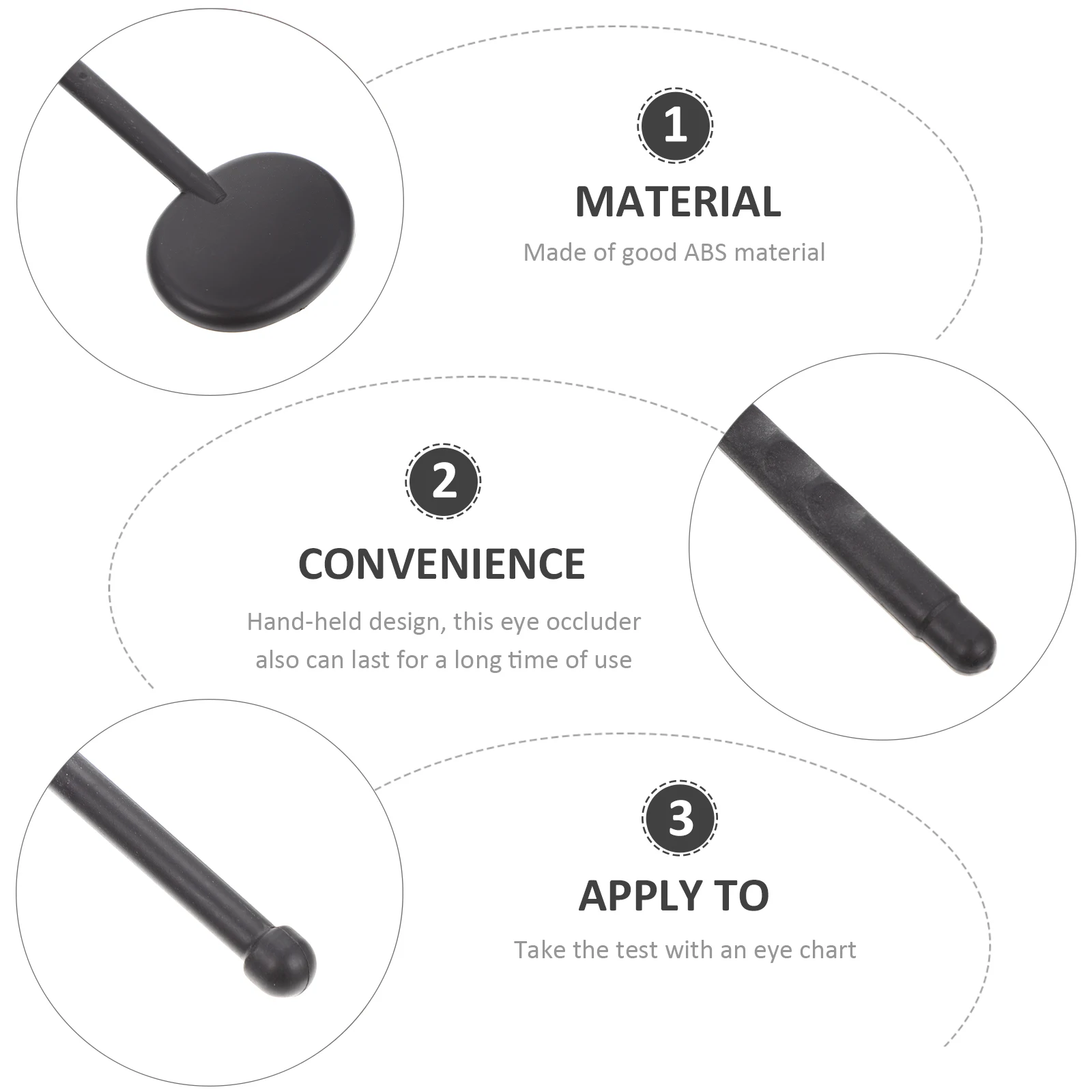 1

MATERIAL

Made of good ABS material

2

CONVENIENCE

Hand-held design, this eye occluder also can last for a long time of use

3

APPLY TO

Take the test with an eye chart