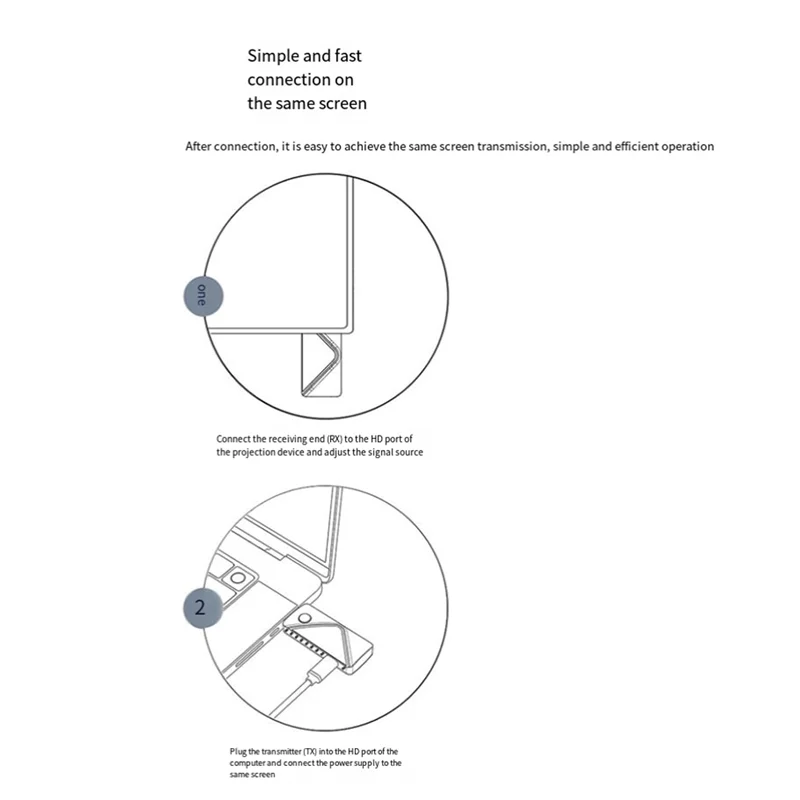 Simple and fast connection on the same screen

After connection, it is easy to achieve the same screen transmission, simple and efficient operation

one

Connect the receiving end (RX) to the HD port of the projection device and adjust the signal source

2

Plug the transmitter (TX) into the HD port of the computer and connect the power supply to the same screen