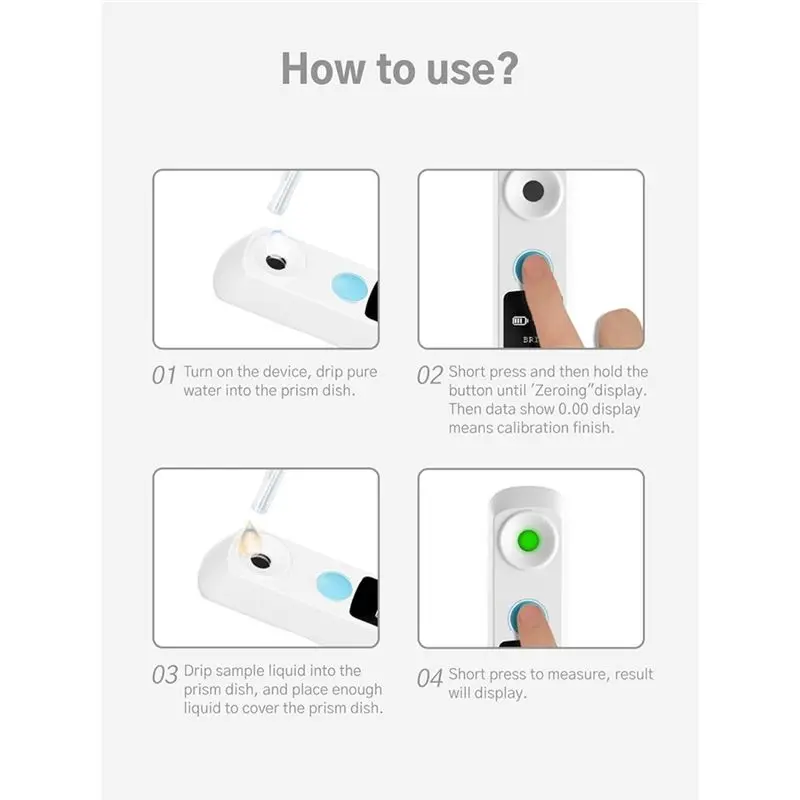 How to use?

BRI

01 Turn on the device, drip pure water into the prism dish.

02 Short press and then hold the button until 'Zeroing"display. Then data show 0.00 display means calibration finish.

03 Drip sample liquid into the prism dish, and place enough liquid to cover the prism dish.

04 Short press to measure, result will display.