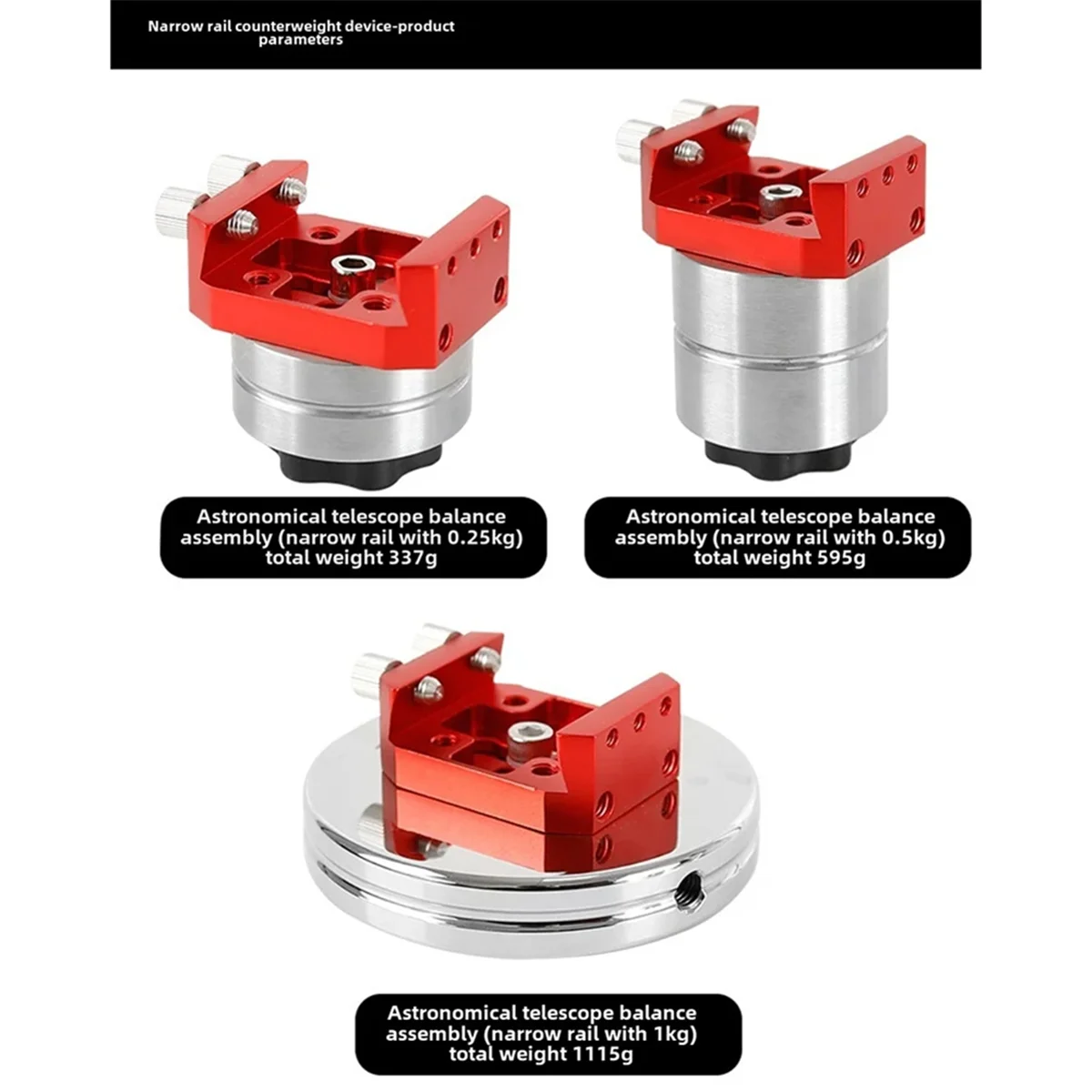 Narrow rail counterweight device-product parameters

Astronomical telescope balance assembly (narrow rail with 0.25kg) total weight 337g

Astronomical telescope balance assembly (narrow rail with 0.5kg) total weight 595g

Astronomical telescope balance assembly (narrow rail with 1kg) total weight 1115g