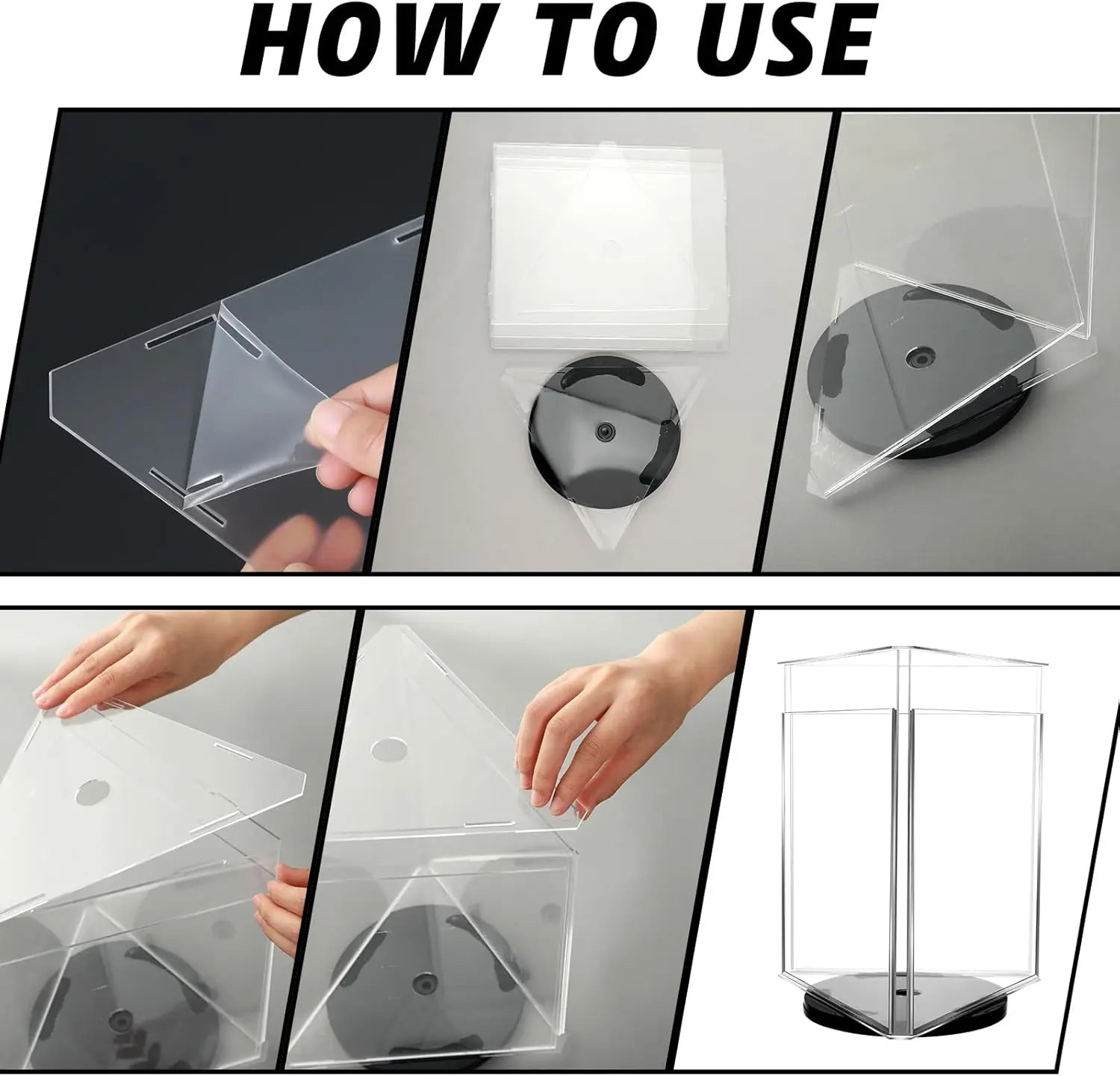 HOW TO USE