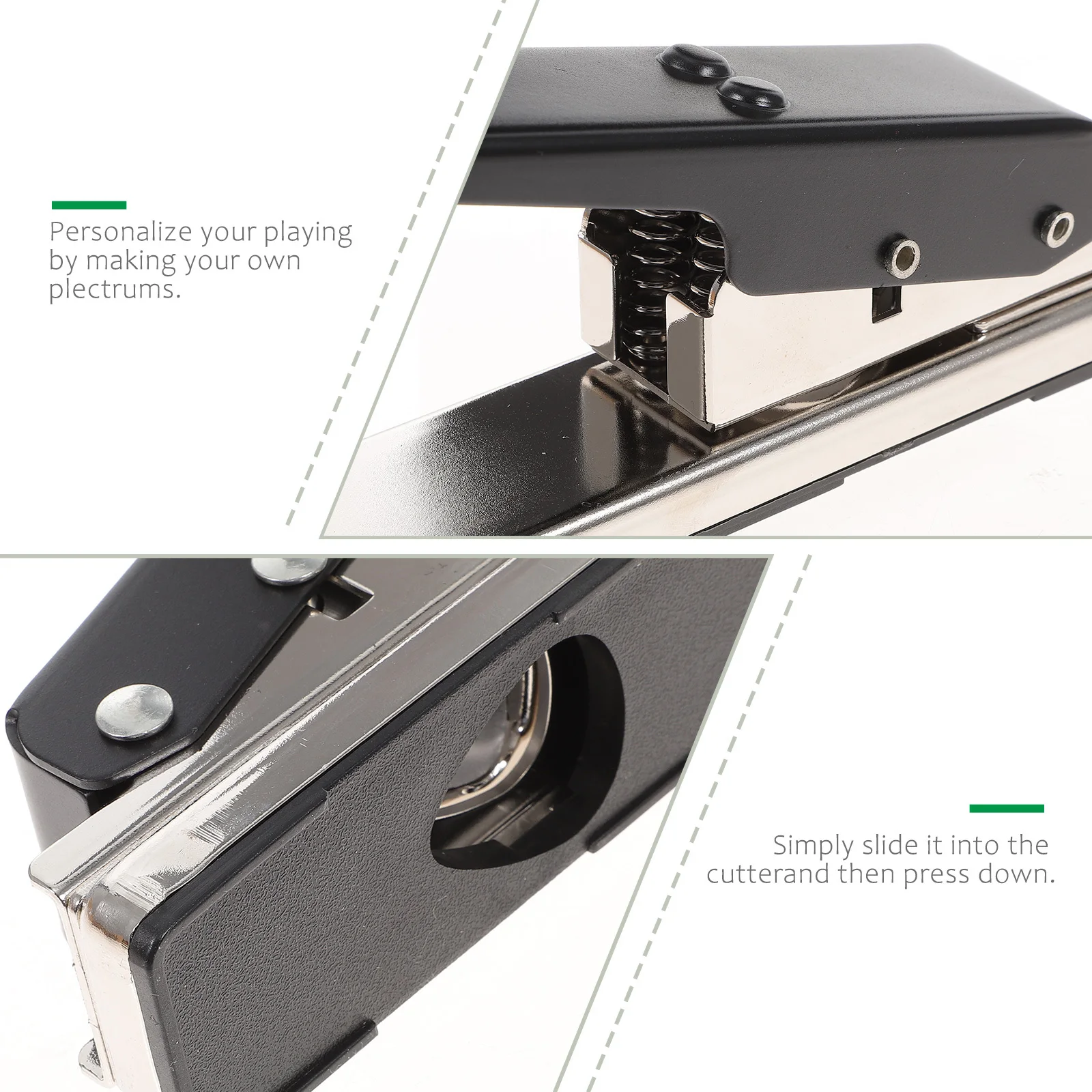 Personalize your playing by making your own plectrums.

Simply slide it into the cutterand then press down.