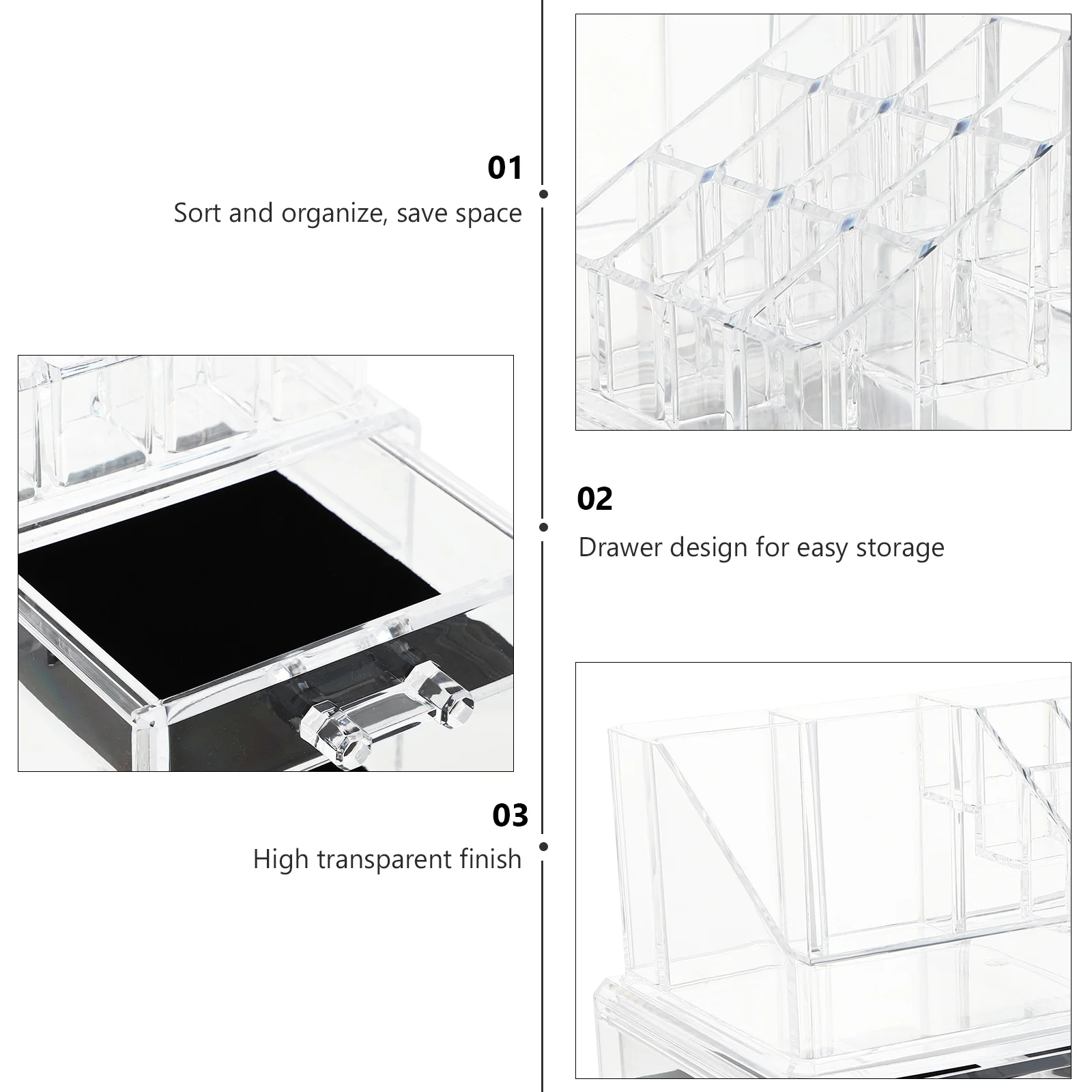 01
Sort and organize, save space

02
Drawer design for easy storage

03
High transparent finish