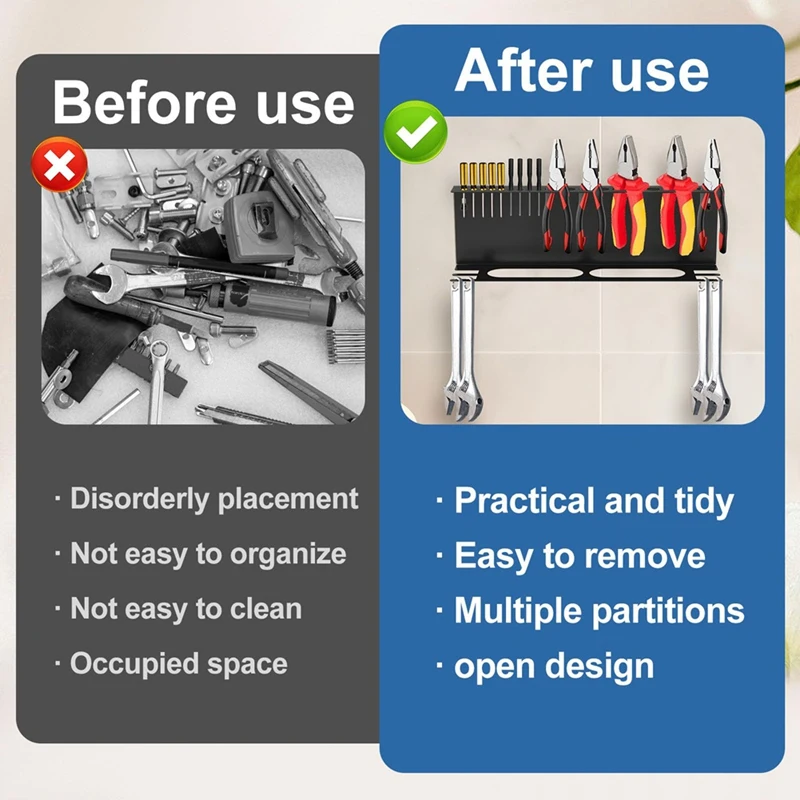 Before use

· Disorderly placement
· Not easy to organize
· Not easy to clean
· Occupied space

After use

· Practical and tidy
· Easy to remove
· Multiple partitions
· open design