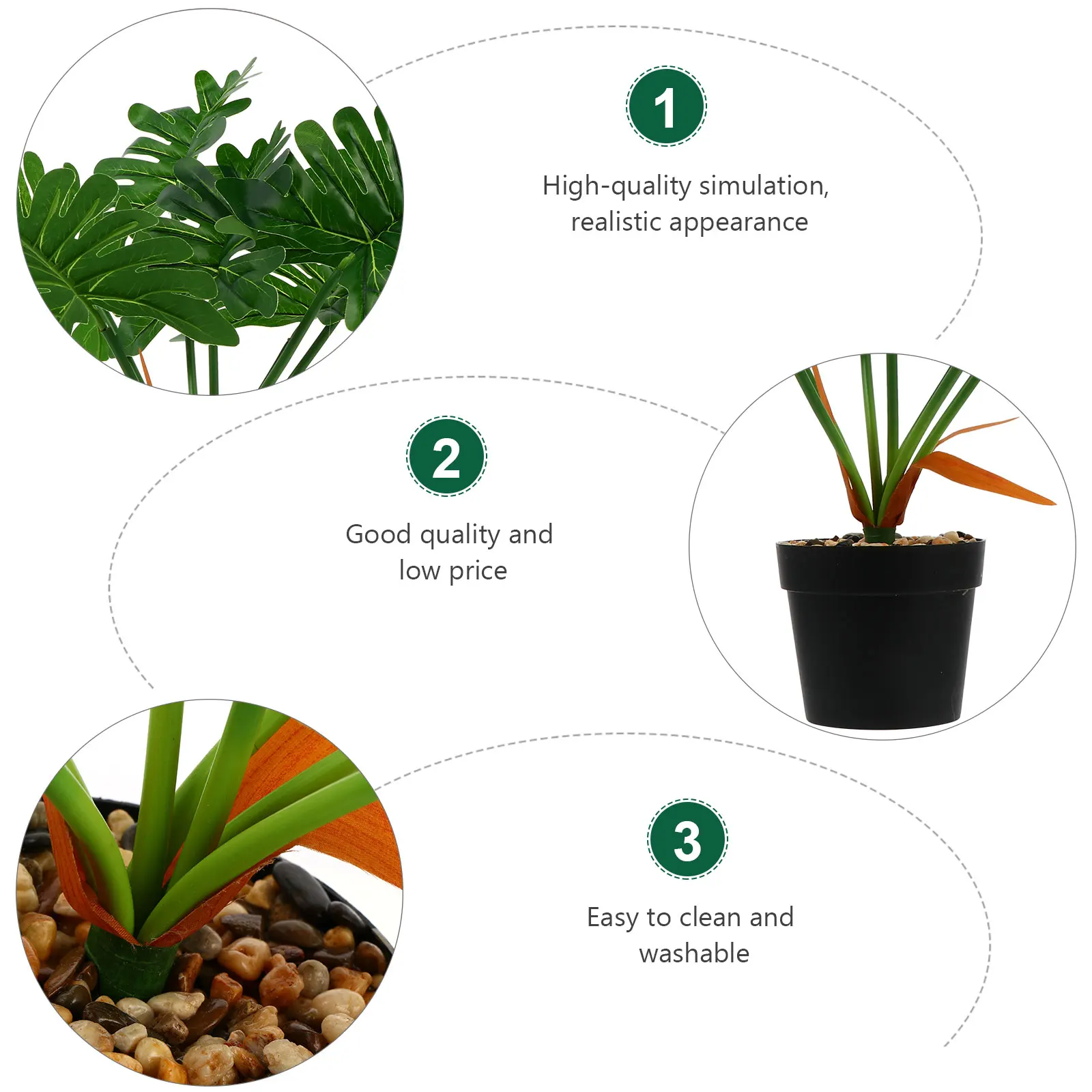 1

High-quality simulation, realistic appearance

2

Good quality and low price

3

Easy to clean and washable