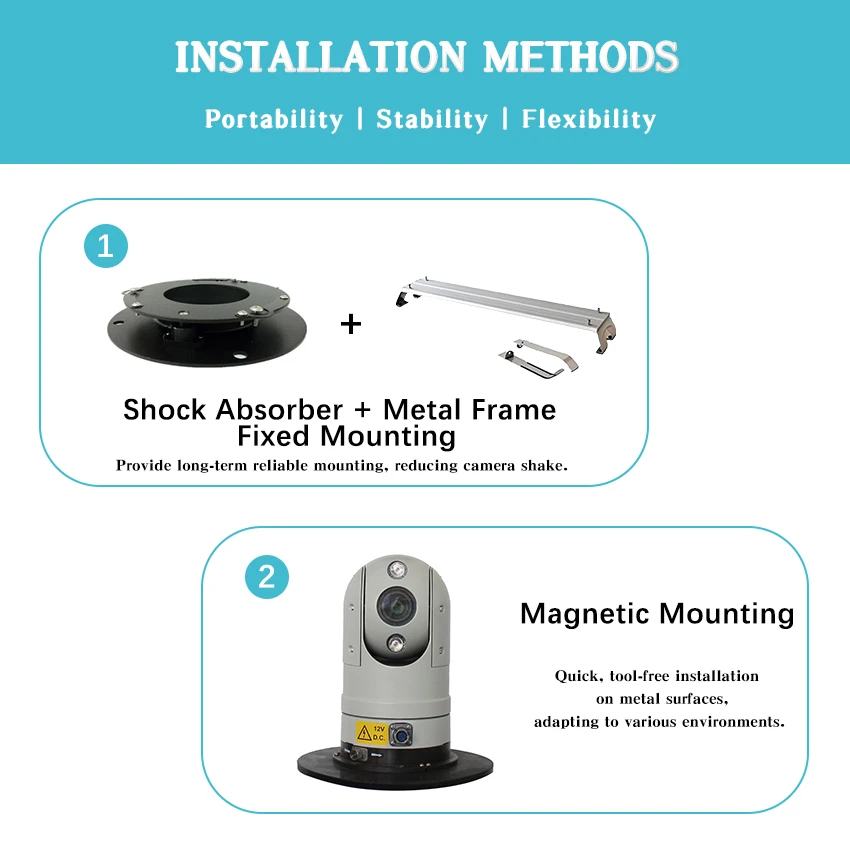 INSTALLATION METHODS

Portability | Stability | Flexibility

1

+

Shock Absorber + Metal Frame Fixed Mounting

Provide long-term reliable mounting, reducing camera shake.

2

12V D.C.

Magnetic Mounting

Quick, tool-free installation on metal surfaces, adapting to various environments.