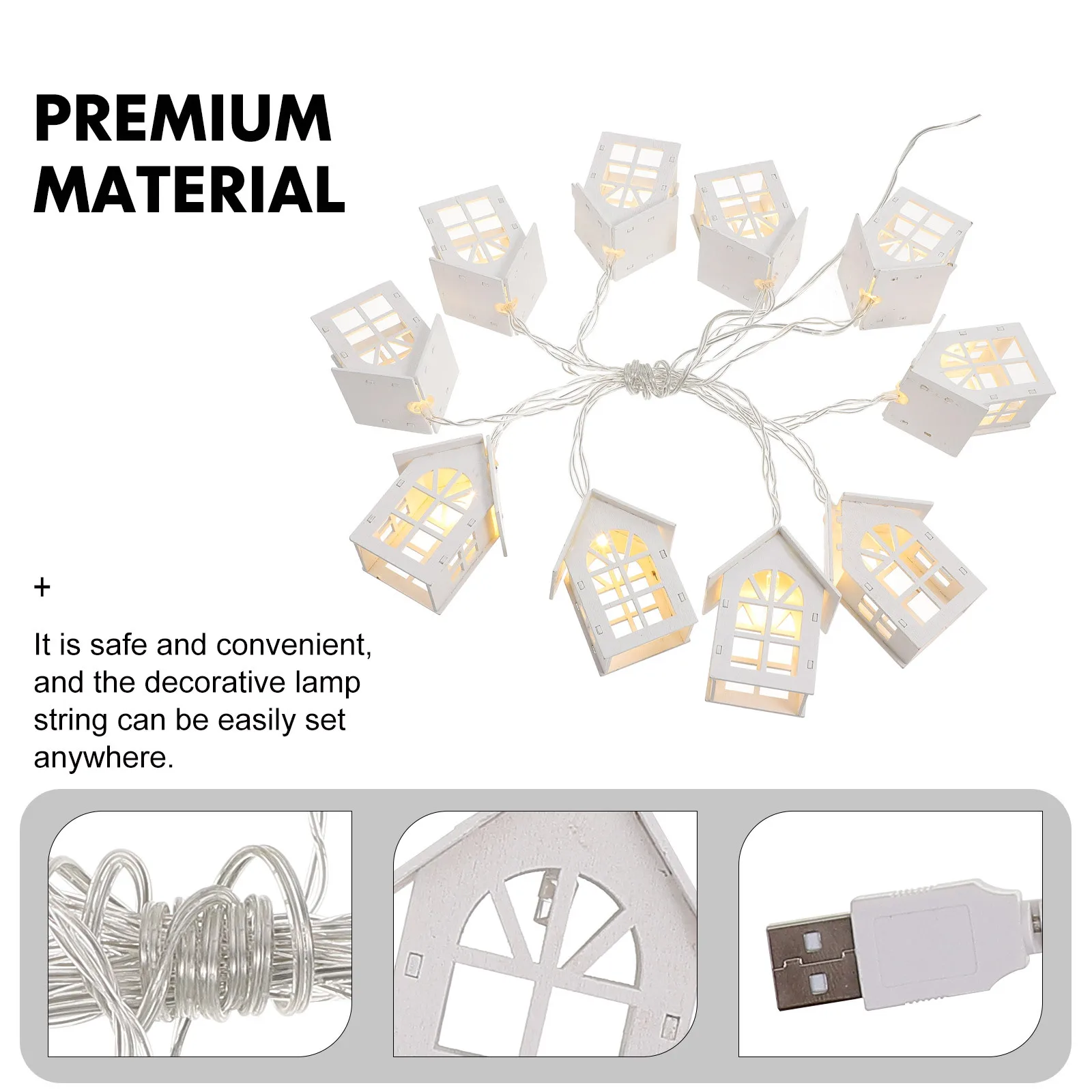 PREMIUM MATERIAL

+

It is safe and convenient, and the decorative lamp string can be easily set anywhere.