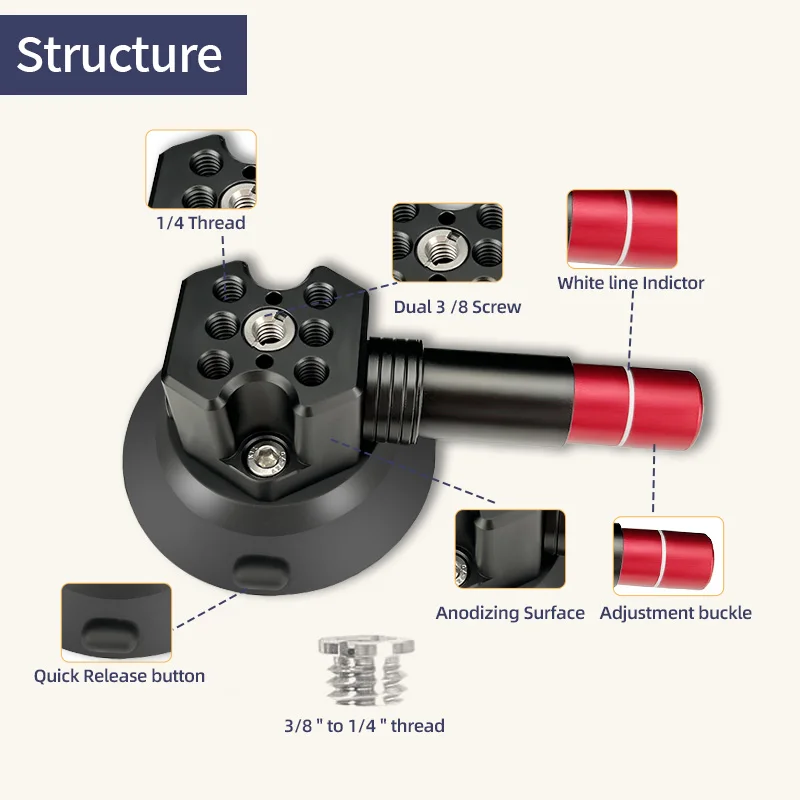 Structure

1/4 Thread

Dual 3 /8 Screw

White line Indictor

Anodizing Surface

Adjustment buckle

Quick Release button

3/8 " to 1/4 " thread