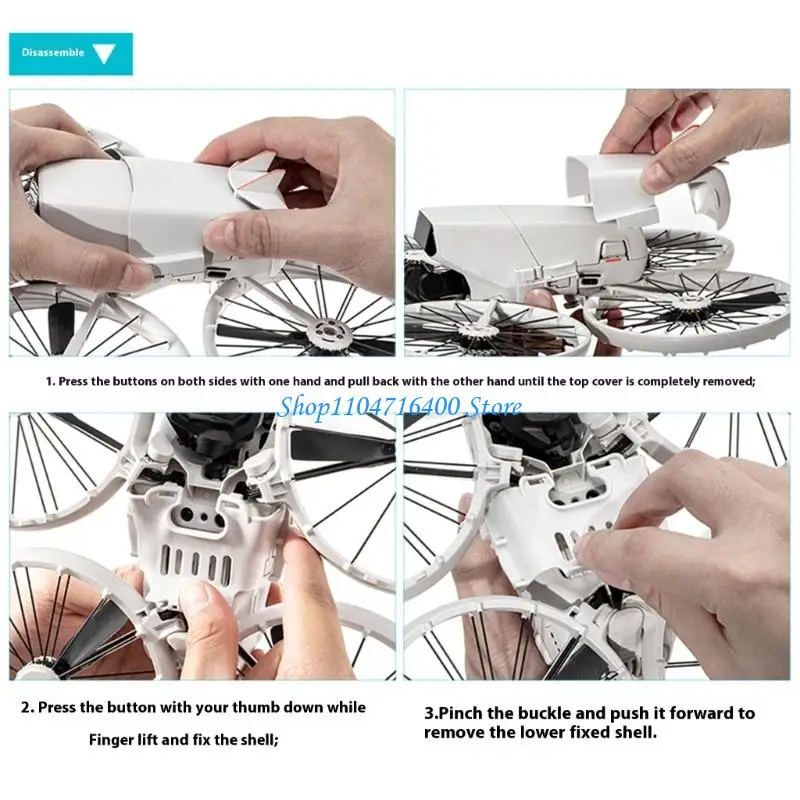 Disassemble

1. Press the buttons on both sides with one hand and pull back with the other hand until the top cover is completely removed;

Shop1104716400 Store

2. Press the button with your thumb down while Finger lift and fix the shell;

3.Pinch the buckle and push it forward to remove the lower fixed shell.