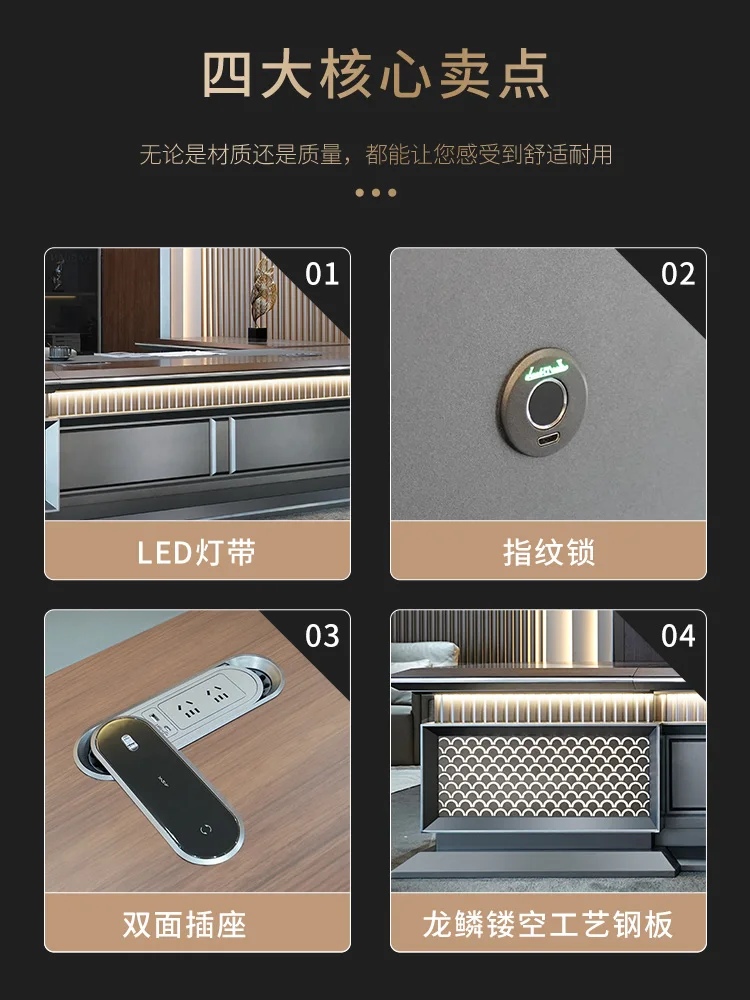 四大核心卖点

无论是材质还是质量，都能让您感受到舒适耐用

01

LED灯带

02

指纹锁

03

双面插座

04

龙鳞镂空工艺钢板