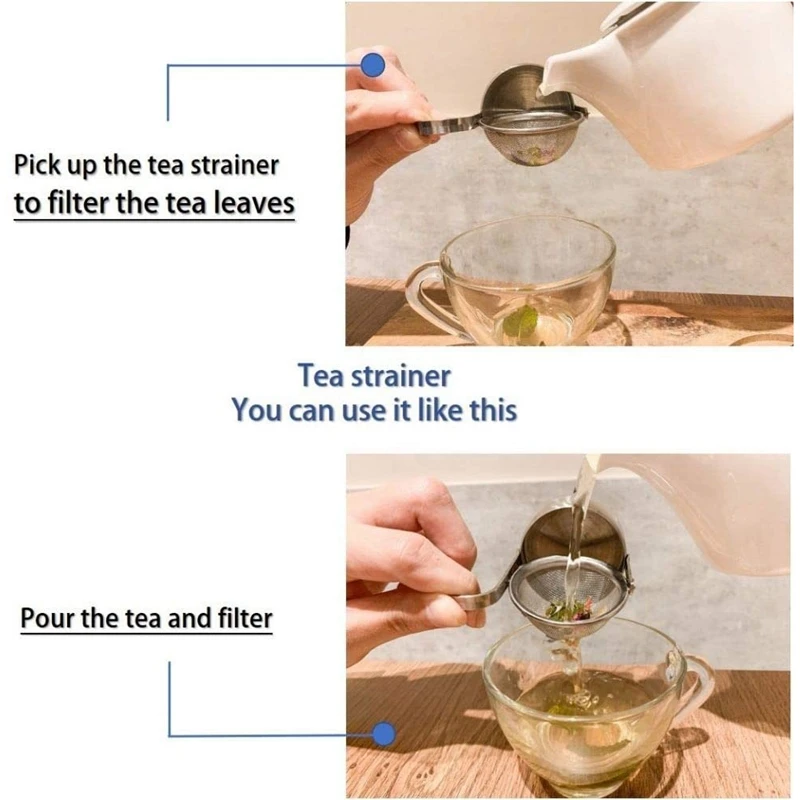 Pick up the tea strainer to filter the tea leaves

Tea strainer
You can use it like this

Pour the tea and filter