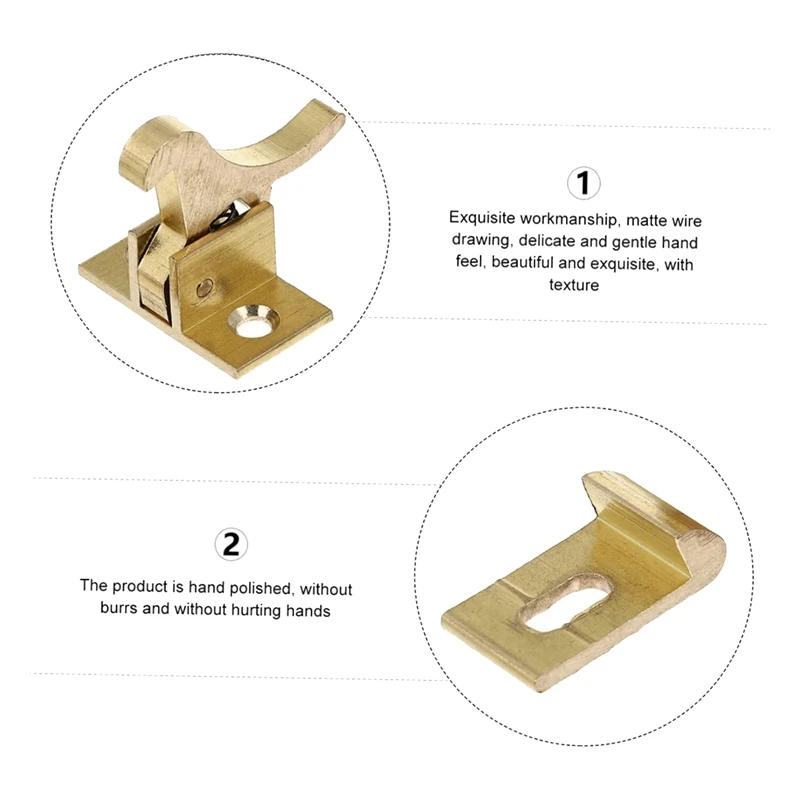 1

Exquisite workmanship, matte wire drawing, delicate and gentle hand feel, beautiful and exquisite, with texture

2

The product is hand polished, without burrs and without hurting hands