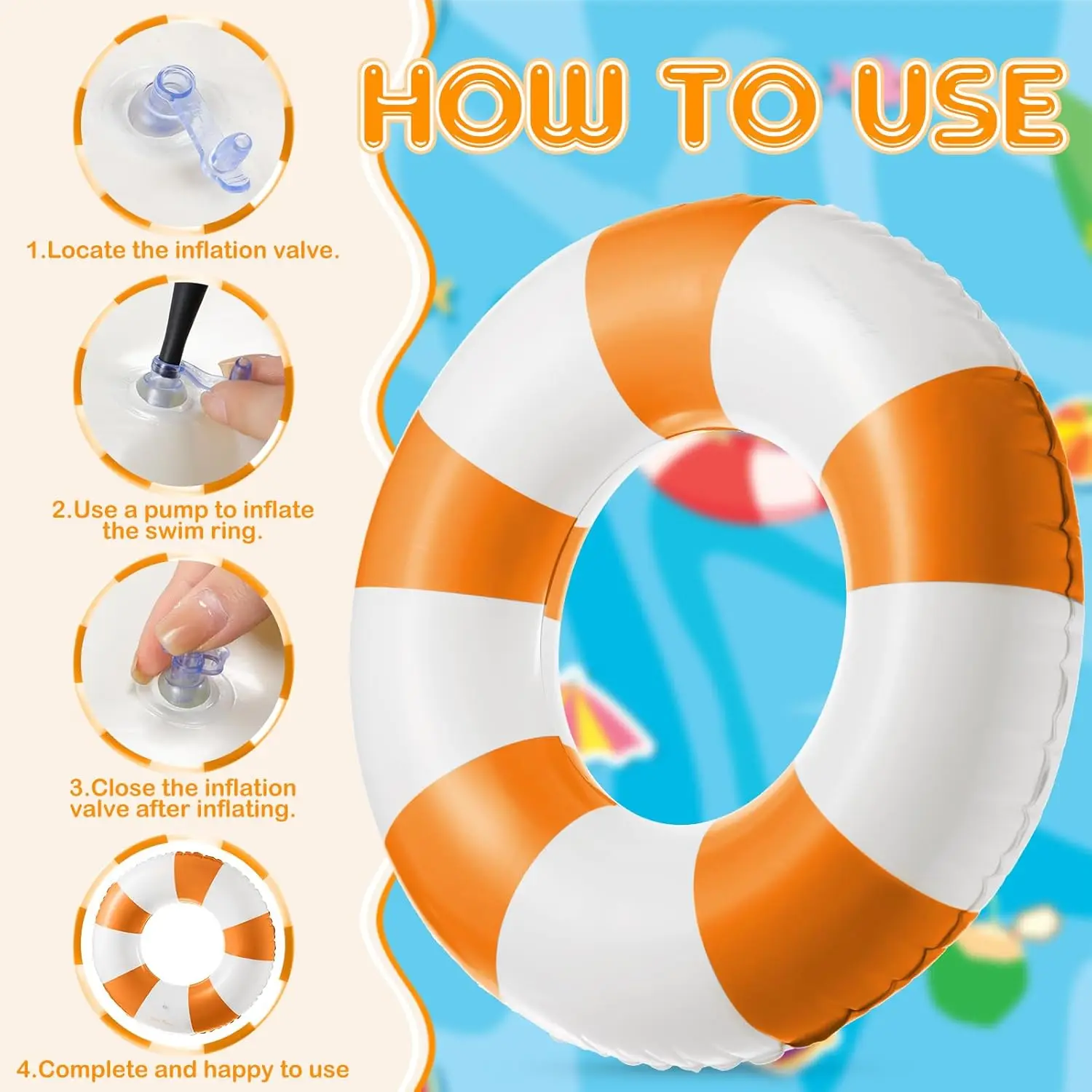 HOW TO USE

1.Locate the inflation valve.

2.Use a pump to inflate the swim ring.

3.Close the inflation valve after inflating.

4.Complete and happy to use