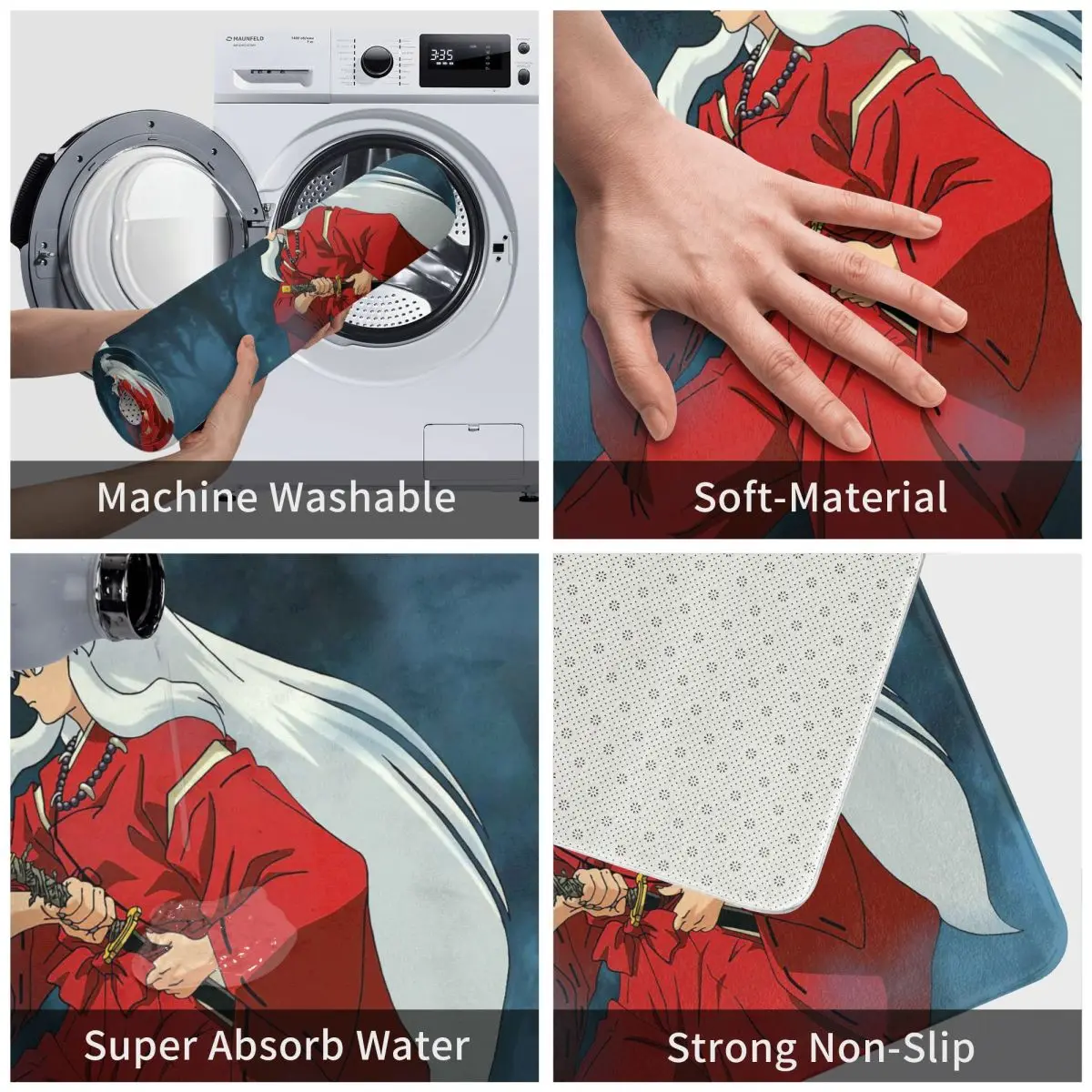 MAUNFELD

3:35

Machine Washable

Soft-Material

Super Absorb Water

Strong Non-Slip