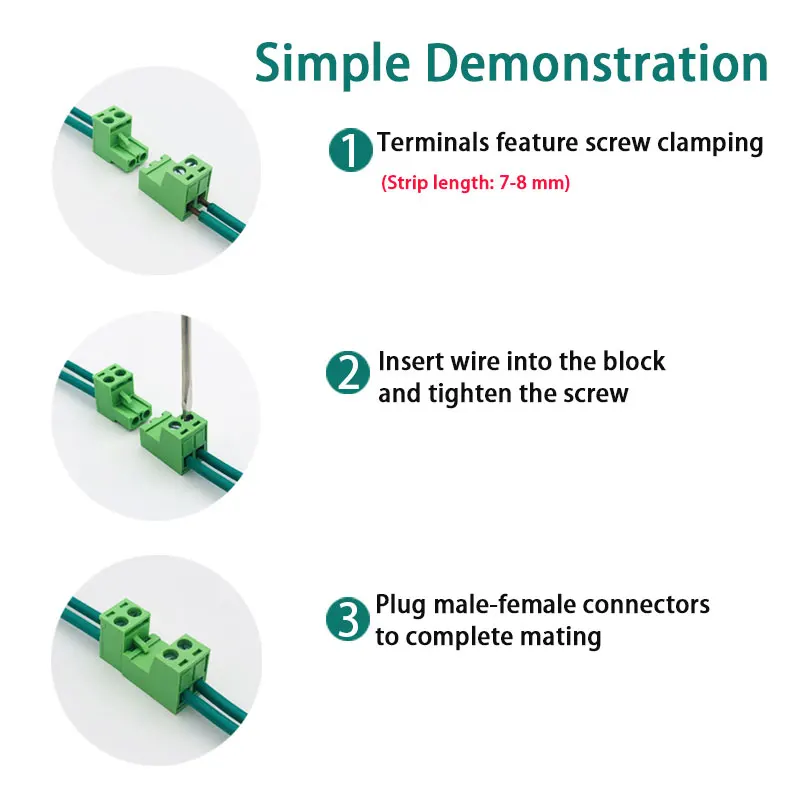 Simple Demonstration

1 Terminals feature screw clamping
(Strip length: 7-8 mm)

2 Insert wire into the block and tighten the screw

3 Plug male-female connectors to complete mating