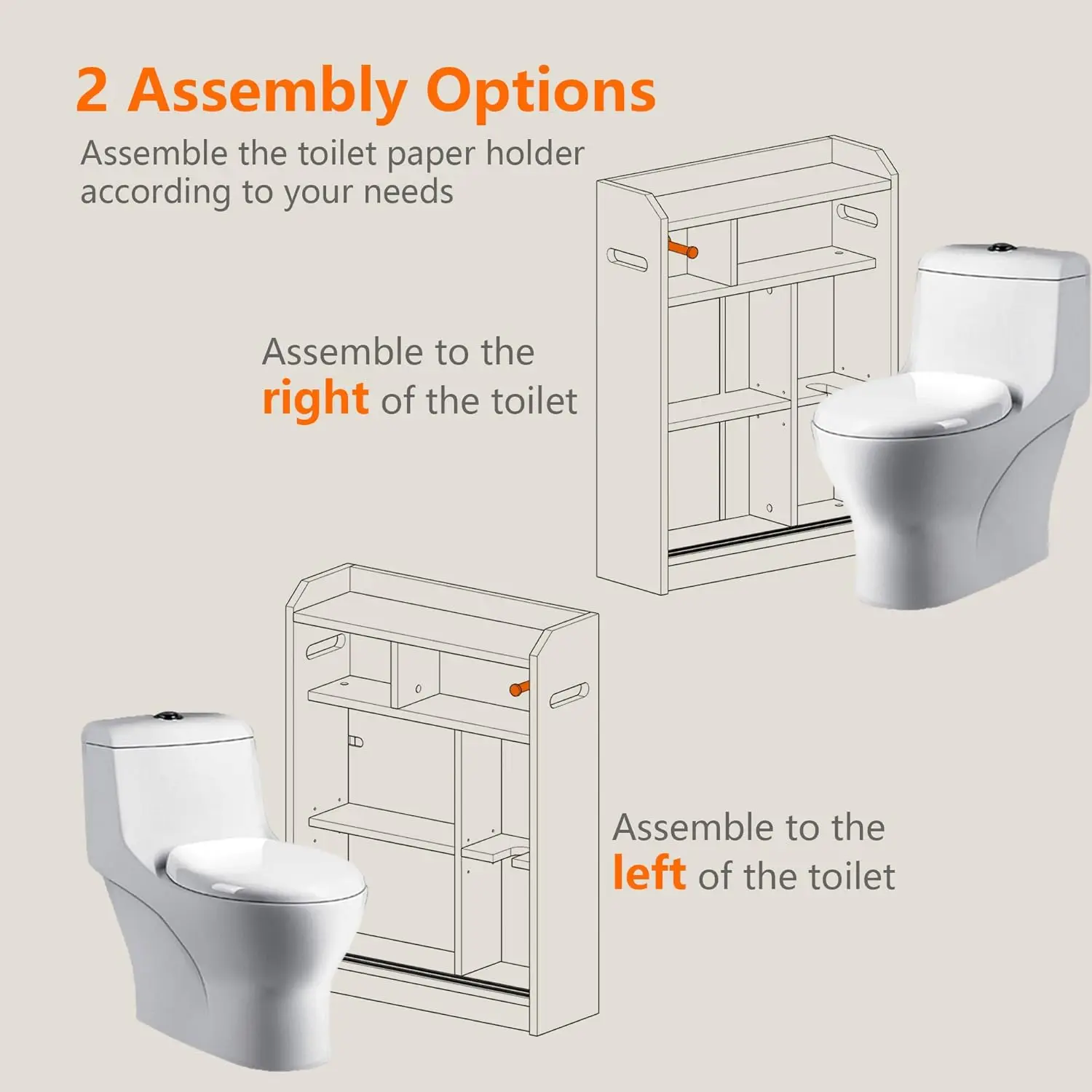 2 Assembly Options

Assemble the toilet paper holder according to your needs

Assemble to the right of the toilet

Assemble to the left of the toilet