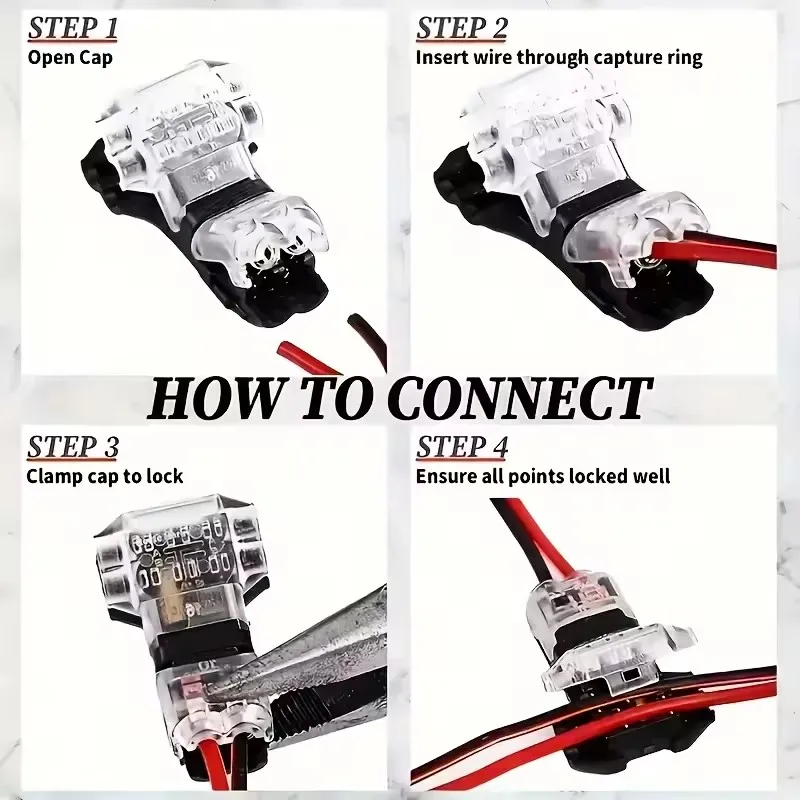 STEP 1
Open Cap

STEP 2
Insert wire through capture ring

HOW TO CONNECT

STEP 3
Clamp cap to lock

STEP 4
Ensure all points locked well