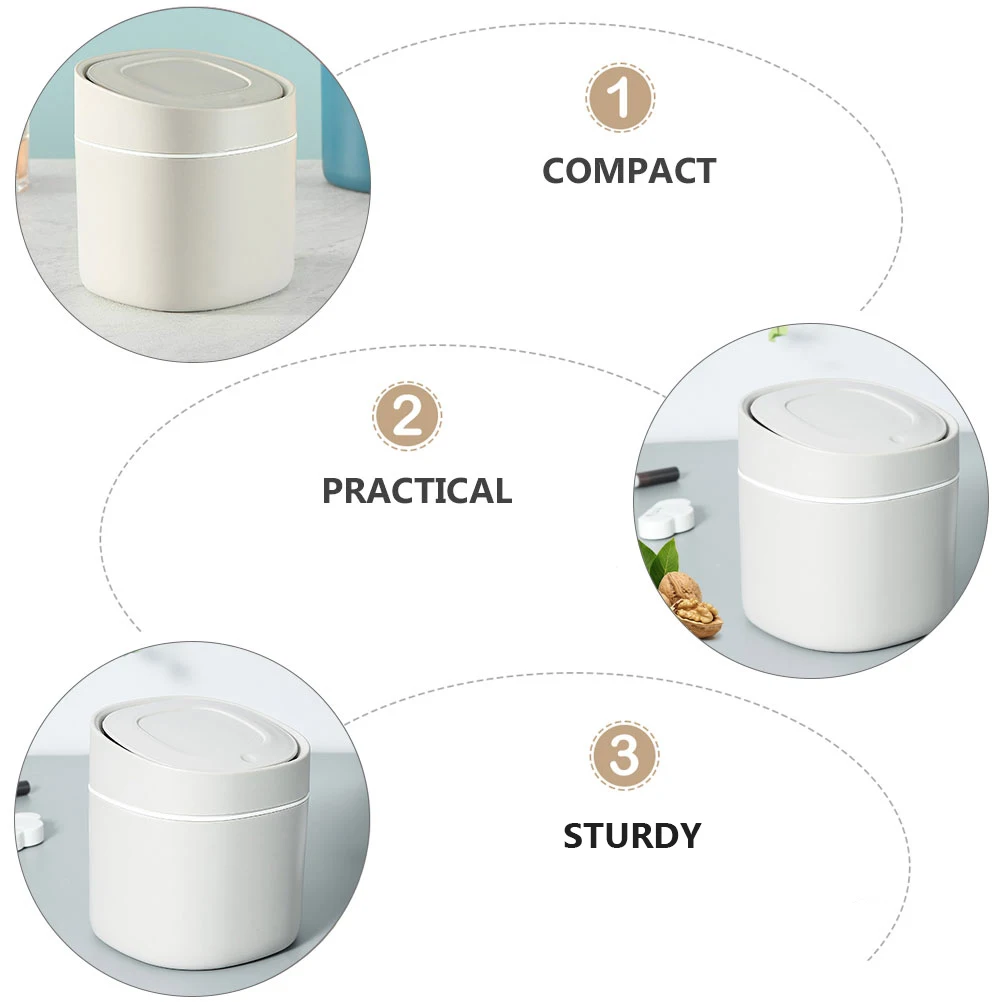 1

COMPACT

2

PRACTICAL

3

STURDY