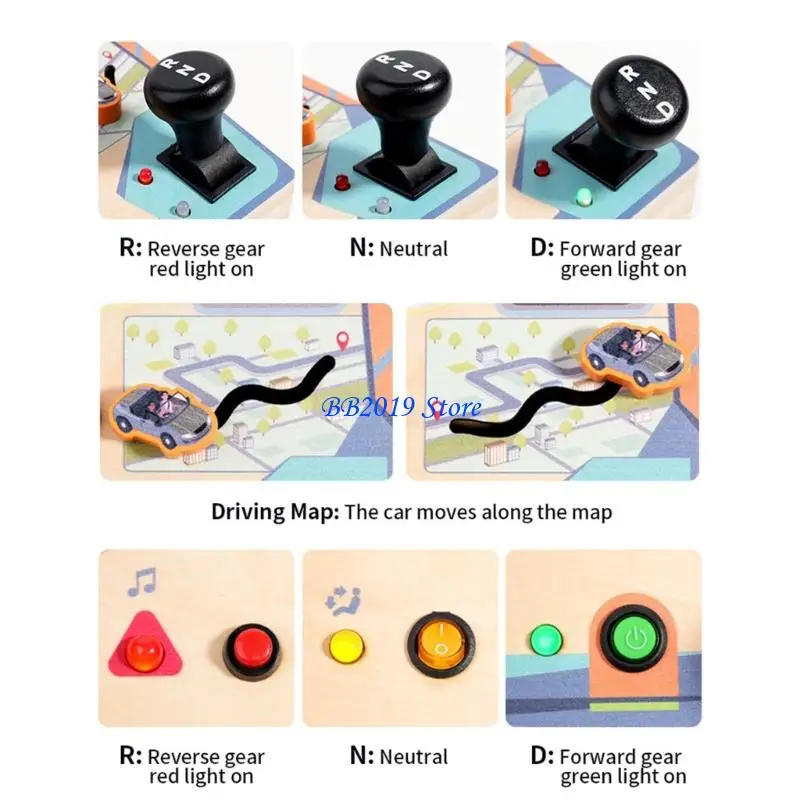 R N D

R N D

R N D

R: Reverse gear red light on

N: Neutral

D: Forward gear green light on

BB2019 Store

Driving Map: The car moves along the map

R: Reverse gear red light on

N: Neutral

D: Forward gear green light on